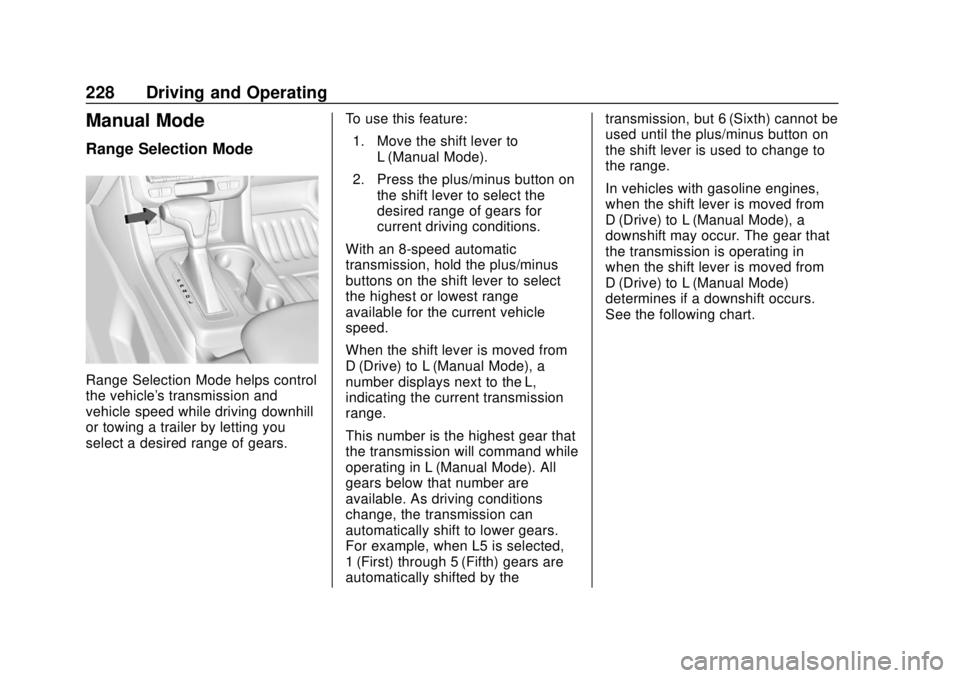 228 Driving and Operating

Manual Mode

Range Selection Mode

Range Selection Mode helps control the vehicle's transmission and vehicle speed while driving downhill or towing a trailer by letting you select a desired range of gears.

To use this feature:

1. Move the shift lever to L (Manual Mode).

2. Press the plus/minus button on the shift lever to select the desired range of gears for current driving conditions.

With an 8-speed automatic transmission, hold the plus/minus buttons on the shift lever to select the highest or lowest range available for the current vehicle speed.

When the shift lever is moved from D (Drive) to L (Manual Mode), a number displays next to the L, indicating the current transmission range.

This number is the highest gear that the transmission will command while operating in L (Manual Mode). All gears below that number are available. As driving conditions change, the transmission can automatically shift to lower gears. For example, when L5 is selected, 1 (First) through 5 (Fifth) gears are automatically shifted by the transmission, but 6 (Sixth) cannot be used until the plus/minus button on the shift lever is used to change to the range.

In vehicles with gasoline engines, when the shift lever is moved from D (Drive) to L (Manual Mode), a downshift may occur. The gear that the transmission is operating in when the shift lever is moved from D (Drive) to L (Manual Mode) determines if a downshift occurs. See the following chart.

carmanualsonline.info