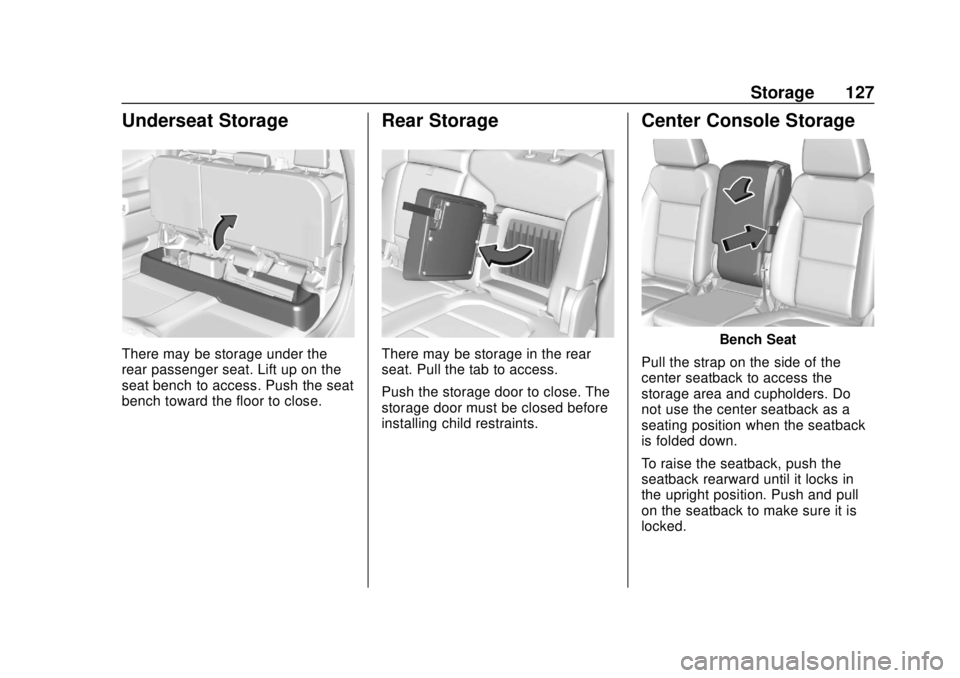 Storage 127

Underseat Storage

There may be storage under the rear passenger seat. Lift up on the seat bench to access. Push the seat bench toward the floor to close.

Rear Storage

There may be storage in the rear seat. Pull the tab to access.

Push the storage door to close. The storage door must be closed before installing child restraints.

Center Console Storage

Bench Seat

Pull the strap on the side of the center seatback to access the storage area and cupholders. Do not use the center seatback as a seating position when the seatback is folded down.

To raise the seatback, push the seatback rearward until it locks in the upright position. Push and pull on the seatback to make sure it is locked.

carmanualsonline.info