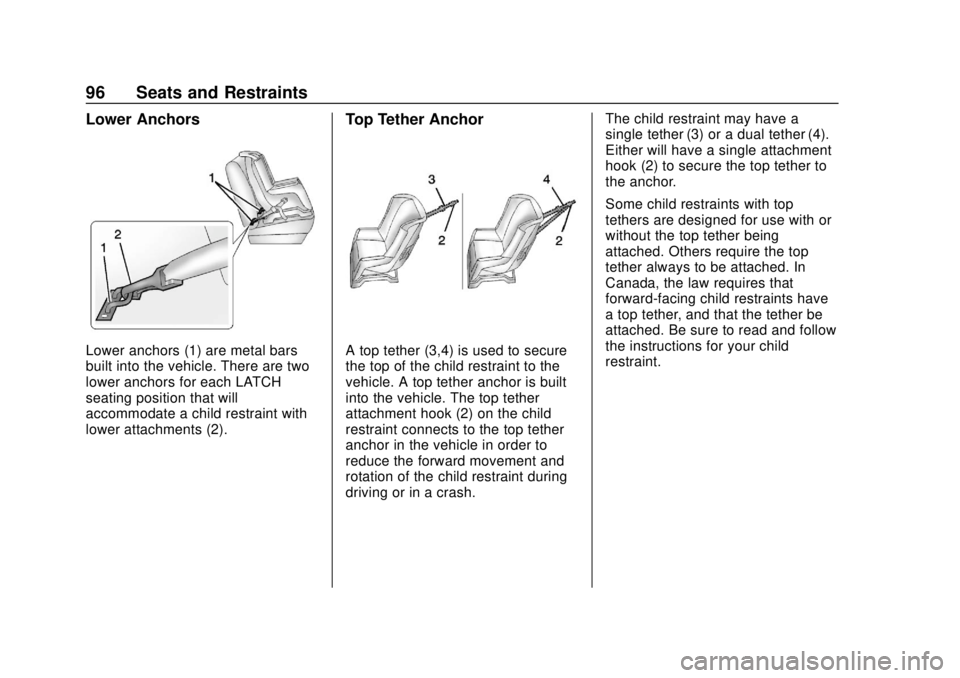 96 Seats and Restraints

Lower Anchors

1
2
1

Lower anchors (1) are metal bars built into the vehicle. There are two lower anchors for each LATCH seating position that will accommodate a child restraint with lower attachments (2).

Top Tether Anchor

3
2
4
2

A top tether (3,4) is used to secure the top of the child restraint to the vehicle. A top tether anchor is built into the vehicle. The top tether attachment hook (2) on the child restraint connects to the top tether anchor in the vehicle in order to reduce the forward movement and rotation of the child restraint during driving or in a crash.

The child restraint may have a single tether (3) or a dual tether (4). Either will have a single attachment hook (2) to secure the top tether to the anchor.

Some child restraints with top tethers are designed for use with or without the top tether being attached. Others require the top tether always to be attached. In Canada, the law requires that forward-facing child restraints have a top tether, and that the tether be attached. Be sure to read and follow the instructions for your child restraint.

carmanualsonline.info