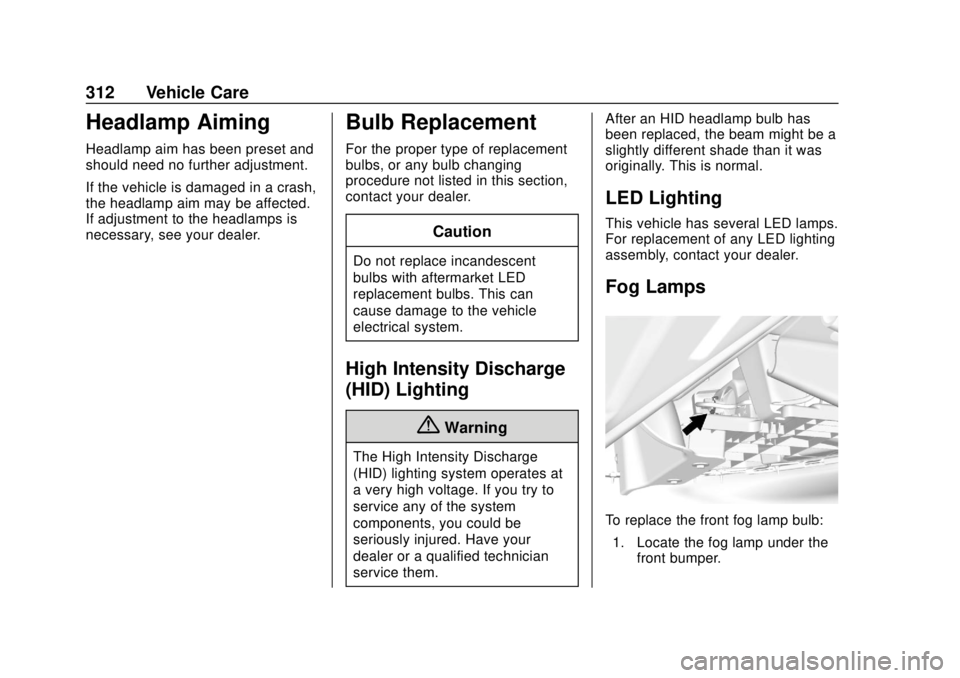 312 Vehicle Care

Headlamp Aiming

Headlamp aim has been preset and should need no further adjustment.

If the vehicle is damaged in a crash, the headlamp aim may be affected. If adjustment to the headlamps is necessary, see your dealer.

Bulb Replacement

For the proper type of replacement bulbs, or any bulb changing procedure not listed in this section, contact your dealer.

Caution

Do not replace incandescent bulbs with aftermarket LED replacement bulbs. This can cause damage to the vehicle electrical system.

High Intensity Discharge (HID) Lighting

Warning

The High Intensity Discharge (HID) lighting system operates at a very high voltage. If you try to service any of the system components, you could be seriously injured. Have your dealer or a qualified technician service them.

After an HID headlamp bulb has been replaced, the beam might be a slightly different shade than it was originally. This is normal.

LED Lighting

This vehicle has several LED lamps. For replacement of any LED lighting assembly, contact your dealer.

Fog Lamps

To replace the front fog lamp bulb:

1. Locate the fog lamp under the front bumper.

carmanualsonline.info