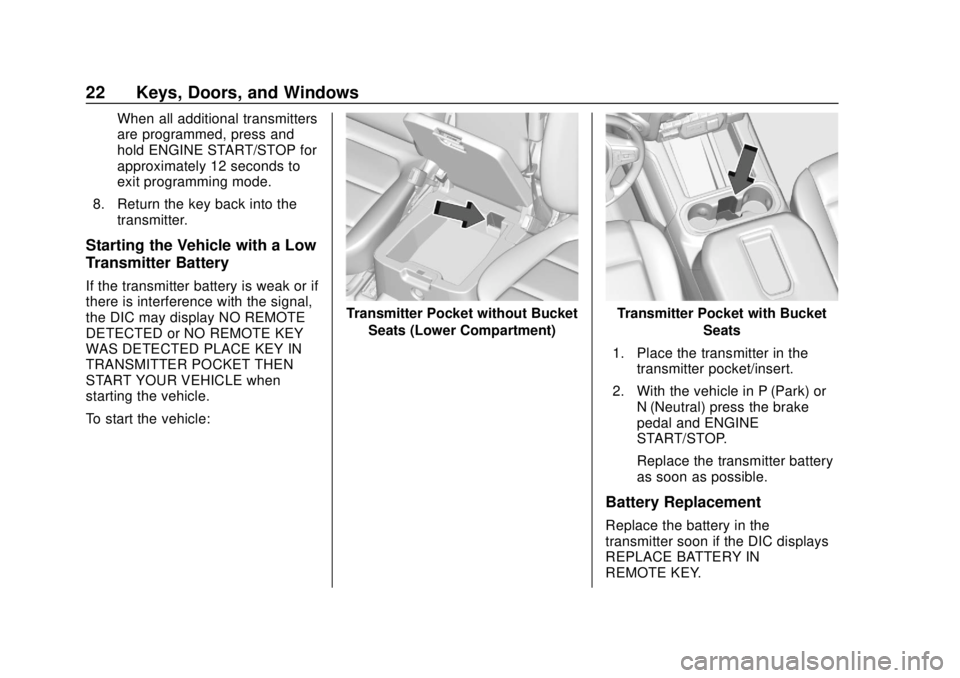 22 Keys, Doors, and Windows

When all additional transmitters are programmed, press and hold ENGINE START/STOP for approximately 12 seconds to exit programming mode.

8. Return the key back into the transmitter.

Starting the Vehicle with a Low Transmitter Battery

If the transmitter battery is weak or if there is interference with the signal, the DIC may display NO REMOTE DETECTED or NO REMOTE KEY WAS DETECTED PLACE KEY IN TRANSMITTER POCKET THEN START YOUR VEHICLE when starting the vehicle.

To start the vehicle:

Transmitter Pocket without Bucket Seats (Lower Compartment)

Transmitter Pocket with Bucket Seats

1. Place the transmitter in the transmitter pocket/insert.

2. With the vehicle in P (Park) or N (Neutral) press the brake pedal and ENGINE START/STOP.

Replace the transmitter battery as soon as possible.

Battery Replacement

Replace the battery in the transmitter soon if the DIC displays REPLACE BATTERY IN REMOTE KEY.

carmanualsonline.info