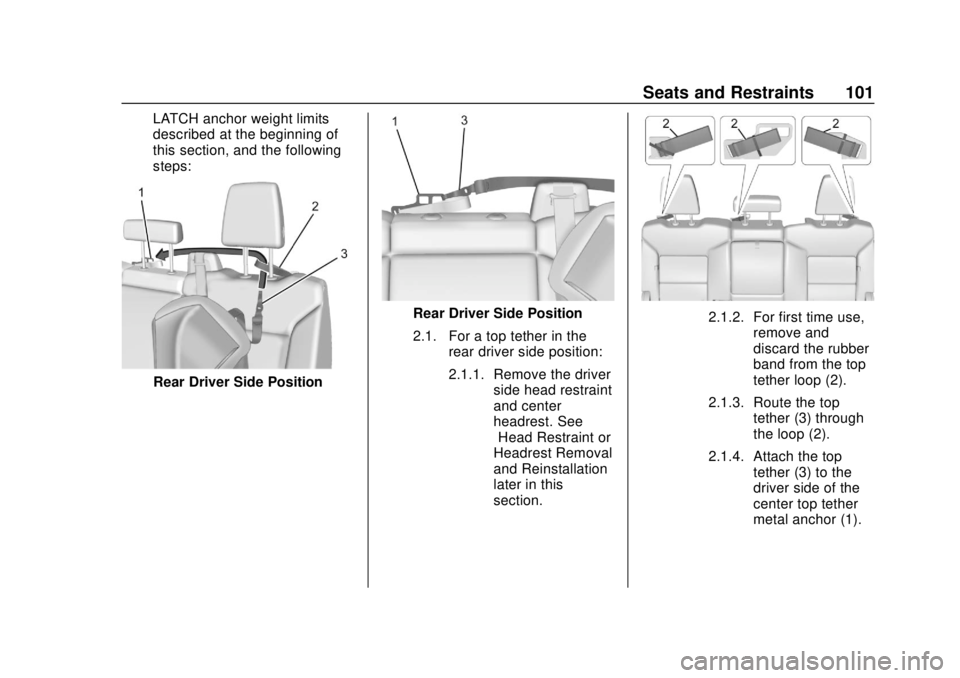 Seats and Restraints 101

LATCH anchor weight limits described at the beginning of this section, and the following steps:

1

2

3

Rear Driver Side Position

1

3

Rear Driver Side Position

2.1. For a top tether in the rear driver side position:

2.1.1. Remove the driver side head restraint and center headrest. See Head Restraint or Headrest Removal and Reinstallation later in this section.

2

2

2

2.1.2. For first time use, remove and discard the rubber band from the top tether loop (2).

2.1.3. Route the top tether (3) through the loop (2).

2.1.4. Attach the top tether (3) to the driver side of the center top tether metal anchor (1).

carmanualsonline.info