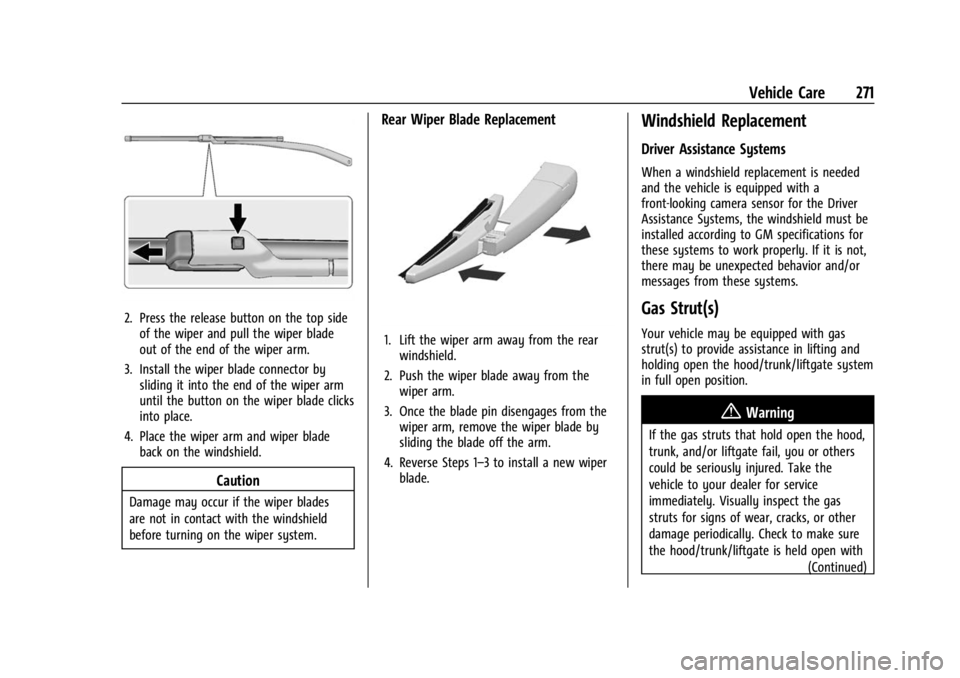 Vehicle Care 271

2. Press the release button on the top side of the wiper and pull the wiper blade out of the end of the wiper arm.

3. Install the wiper blade connector by sliding it into the end of the wiper arm until the button on the wiper blade clicks into place.

4. Place the wiper arm and wiper blade back on the windshield.

Caution

Damage may occur if the wiper blades are not in contact with the windshield before turning on the wiper system.

Rear Wiper Blade Replacement

1. Lift the wiper arm away from the rear windshield.

2. Push the wiper blade away from the wiper arm.

3. Once the blade pin disengages from the wiper arm, remove the wiper blade by sliding the blade off the arm.

4. Reverse Steps 1–3 to install a new wiper blade.

Windshield Replacement

Driver Assistance Systems

When a windshield replacement is needed and the vehicle is equipped with a front-looking camera sensor for the Driver Assistance Systems, the windshield must be installed according to GM specifications for these systems to work properly. If it is not, there may be unexpected behavior and/or messages from these systems.

Gas Strut(s)

Your vehicle may be equipped with gas strut(s) to provide assistance in lifting and holding open the hood/trunk/liftgate system in full open position.

Warning

If the gas struts that hold open the hood, trunk, and/or liftgate fail, you or others could be seriously injured. Take the vehicle to your dealer for service immediately. Visually inspect the gas struts for signs of wear, cracks, or other damage periodically. Check to make sure the hood/trunk/liftgate is held open with

(Continued)

carmanualsonline.info