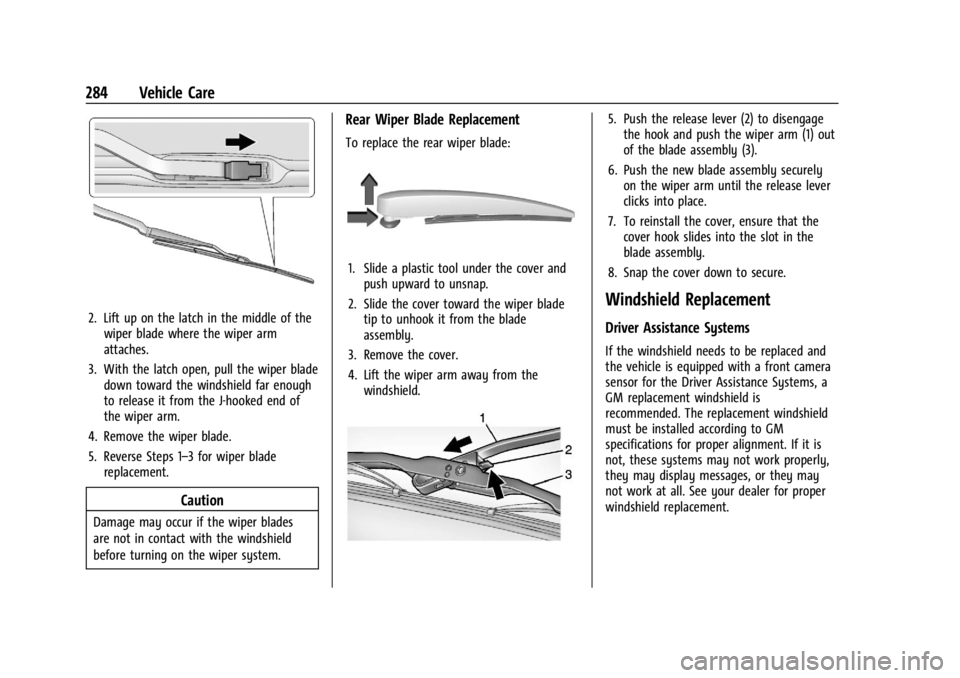 284 Vehicle Care

2. Lift up on the latch in the middle of the wiper blade where the wiper arm attaches.

3. With the latch open, pull the wiper blade down toward the windshield far enough to release it from the J-hooked end of the wiper arm.

4. Remove the wiper blade.

5. Reverse Steps 1–3 for wiper blade replacement.

Caution

Damage may occur if the wiper blades are not in contact with the windshield before turning on the wiper system.

Rear Wiper Blade Replacement

To replace the rear wiper blade:

1. Slide a plastic tool under the cover and push upward to unsnap.

2. Slide the cover toward the wiper blade tip to unhook it from the blade assembly.

3. Remove the cover.

4. Lift the wiper arm away from the windshield.

1
2
3

5. Push the release lever (2) to disengage the hook and push the wiper arm (1) out of the blade assembly (3).

6. Push the new blade assembly securely on the wiper arm until the release lever clicks into place.

7. To reinstall the cover, ensure that the cover hook slides into the slot in the blade assembly.

8. Snap the cover down to secure.

Windshield Replacement

Driver Assistance Systems

If the windshield needs to be replaced and the vehicle is equipped with a front camera sensor for the Driver Assistance Systems, a GM replacement windshield is recommended. The replacement windshield must be installed according to GM specifications for proper alignment. If it is not, these systems may not work properly, they may display messages, or they may not work at all. See your dealer for proper windshield replacement.

carmanualsonline.info