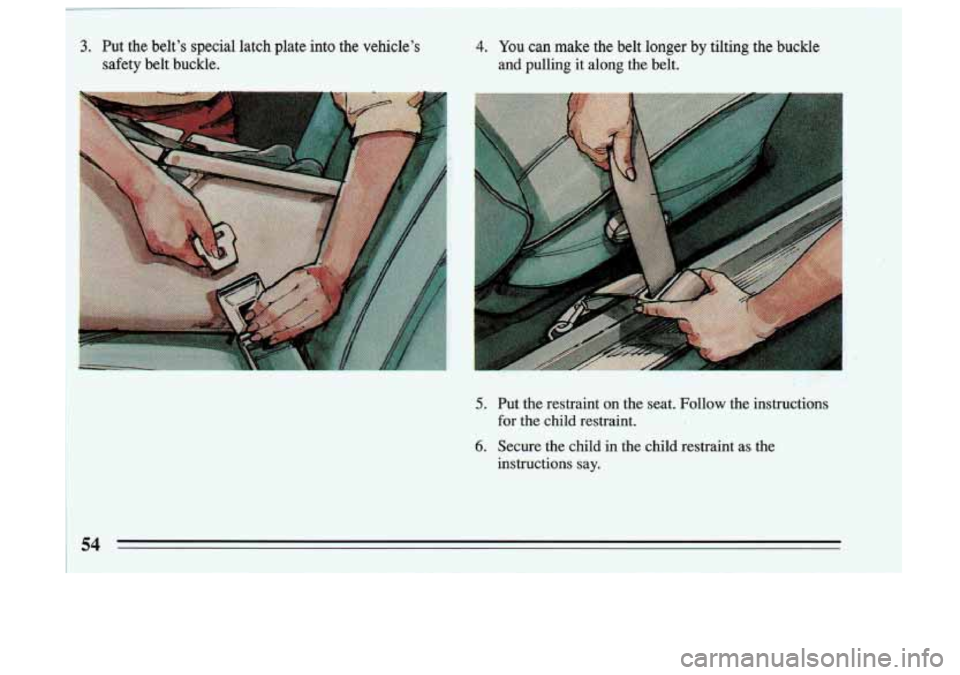 3. Put the belt's special latch plate into the vehicle's safety belt buckle.

4. You can make the belt longer by tilting the buckle and pulling it along the belt.

5. Put the restraint on the seat. Follow the instructions for the child restraint.

6. Secure the child in the child restraint as the instructions say.

54

carmanualsonline.info