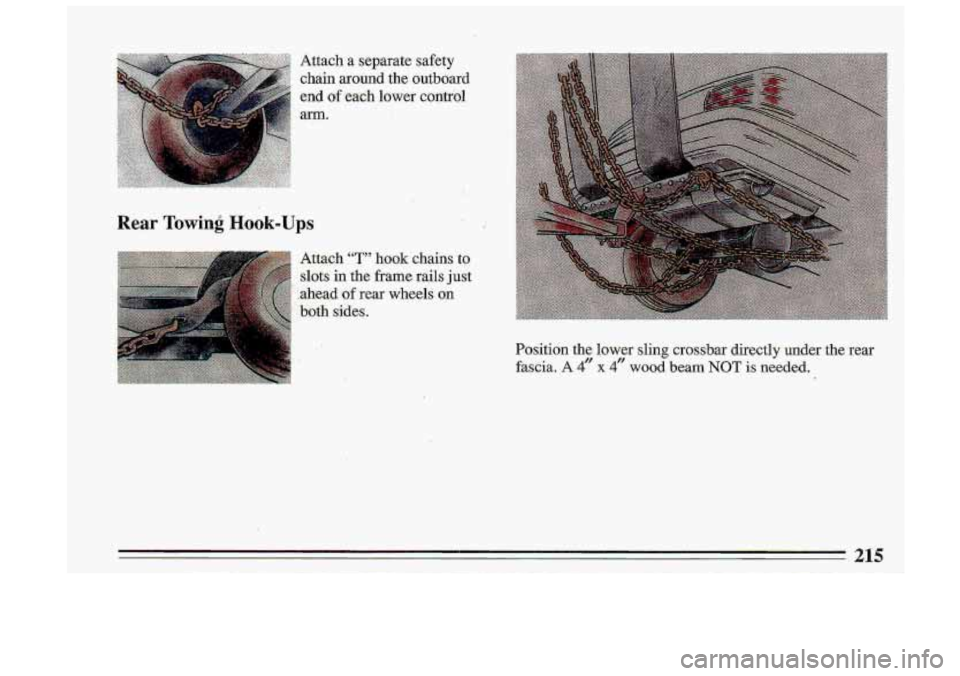 Attach a separate safety chain around the outboard end of each lower control arm.

Rear Towing Hook-Ups

Attach "T" hook chains to slots in the frame rails just ahead of rear wheels on both sides.

Position the lower sling crossbar directly under the rear fascia. A 4″ x 4″ wood beam NOT is needed.

215

carmanualsonline.info