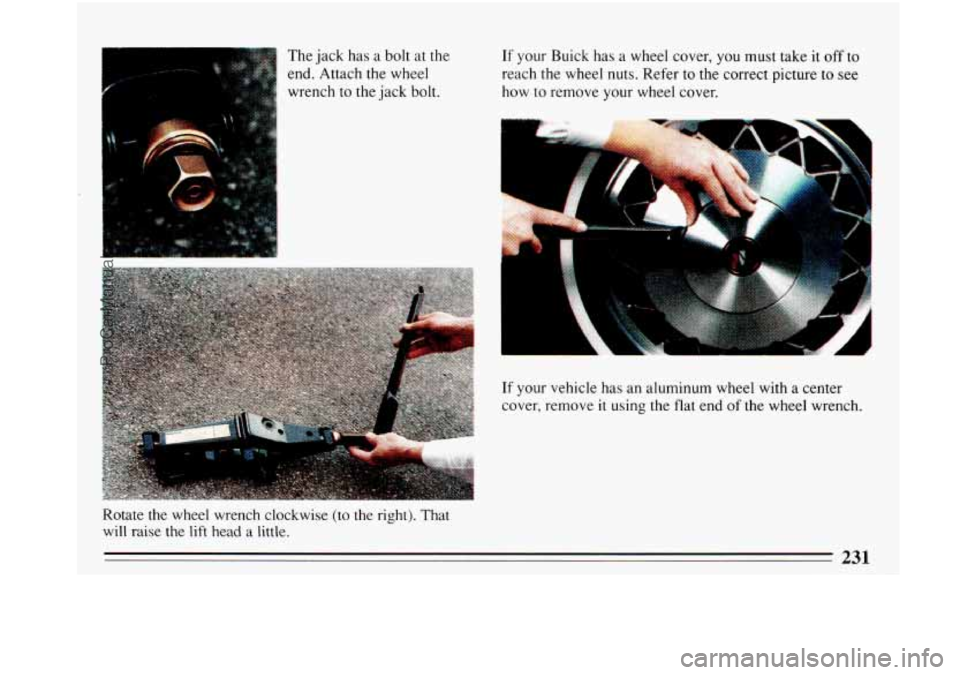 The jack has a bolt at the end. Attach the wheel wrench to the jack bolt.

Rotate the wheel wrench clockwise (to the right). That will raise the lift head a little.

If your Buick has a wheel cover, you must take it off to reach the wheel nuts. Refer to the correct picture to see how to remove your wheel cover.

If your vehicle has an aluminum wheel with a center cover, remove it using the flat end of the wheel wrench.

231

ProCarManuals.com

carmanualsonline.info