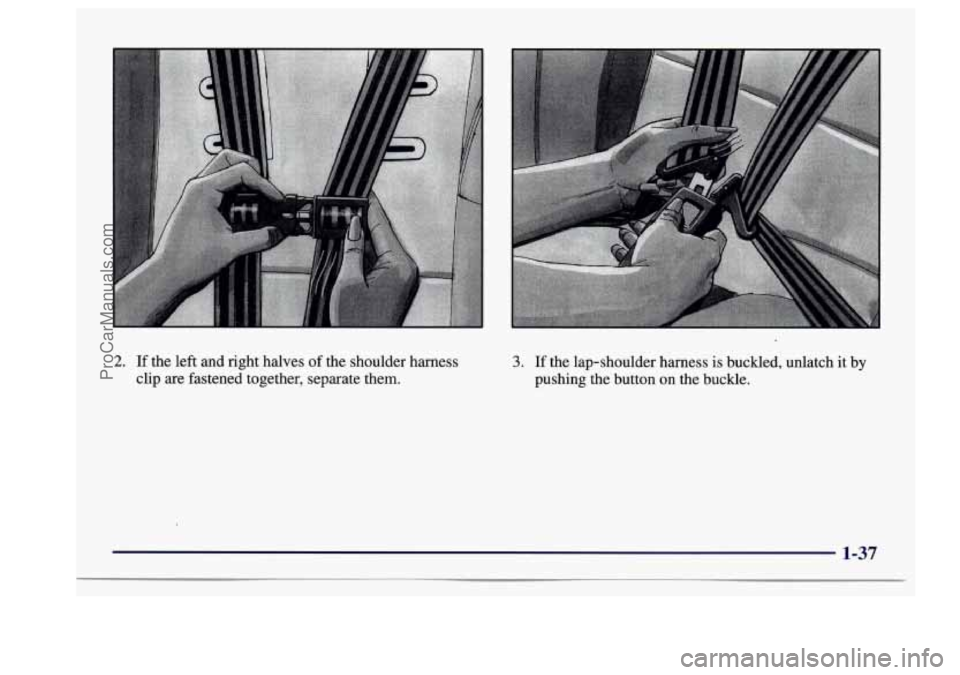 ProCarManuals.com

2. If the left and right halves of the shoulder harness clip are fastened together, separate them.

3. If the lap-shoulder harness is buckled, unlatch it by pushing the button on the buckle.

1-37

carmanualsonline.info