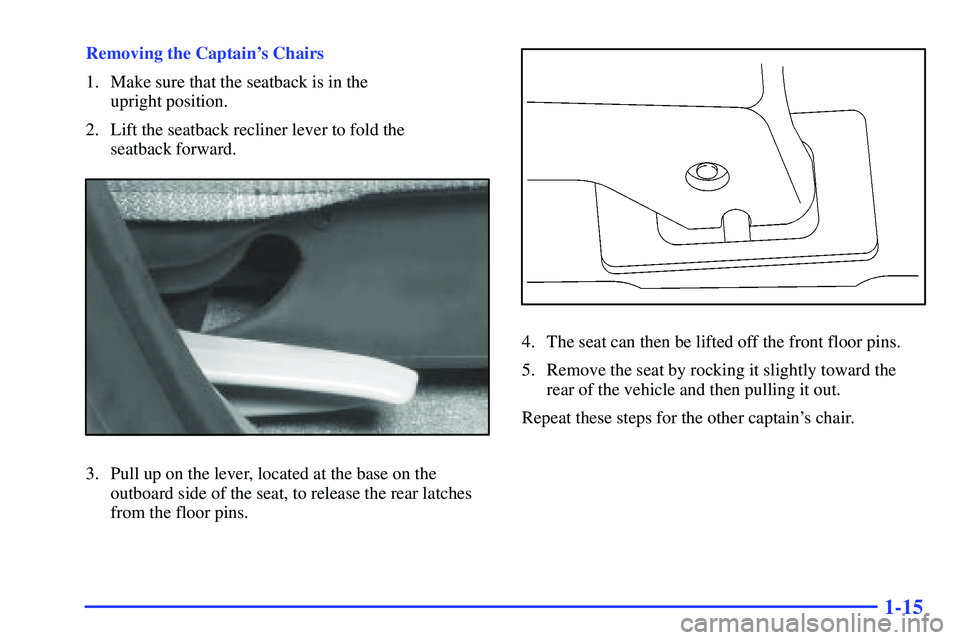 Removing the Captain's Chairs

1. Make sure that the seatback is in the upright position.

2. Lift the seatback recliner lever to fold the seatback forward.

3. Pull up on the lever, located at the base on the outboard side of the seat, to release the rear latches from the floor pins.

4. The seat can then be lifted off the front floor pins.

5. Remove the seat by rocking it slightly toward the rear of the vehicle and then pulling it out.

Repeat these steps for the other captain's chair.

1-15

carmanualsonline.info