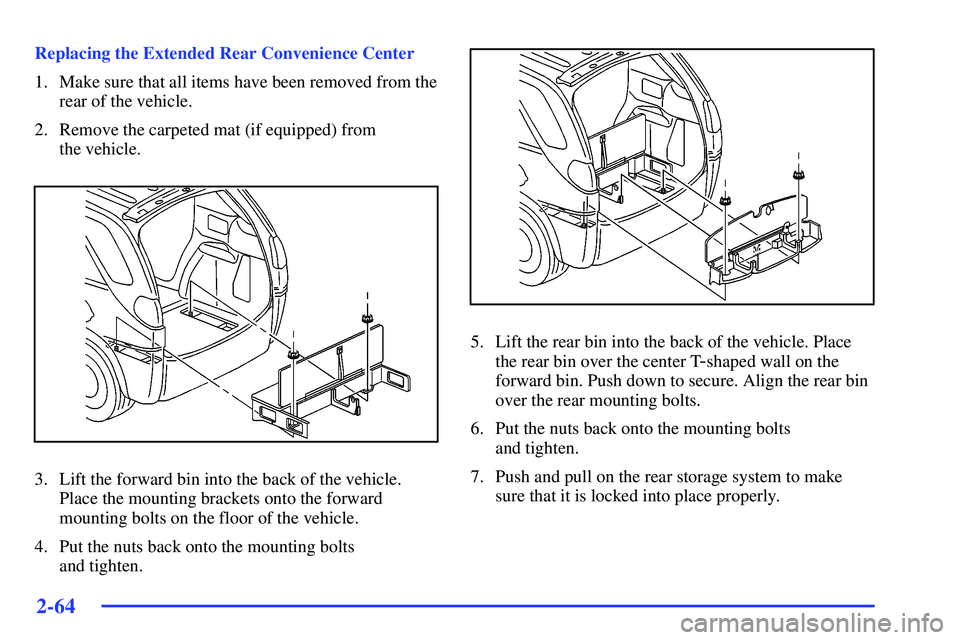 Replacing the Extended Rear Convenience Center

1. Make sure that all items have been removed from the rear of the vehicle.

2. Remove the carpeted mat (if equipped) from the vehicle.

3. Lift the forward bin into the back of the vehicle. Place the mounting brackets onto the forward mounting bolts on the floor of the vehicle.

4. Put the nuts back onto the mounting bolts and tighten.

5. Lift the rear bin into the back of the vehicle. Place the rear bin over the center T-shaped wall on the forward bin. Push down to secure. Align the rear bin over the rear mounting bolts.

6. Put the nuts back onto the mounting bolts and tighten.

7. Push and pull on the rear storage system to make sure that it is locked into place properly.

2-64

carmanualsonline.info