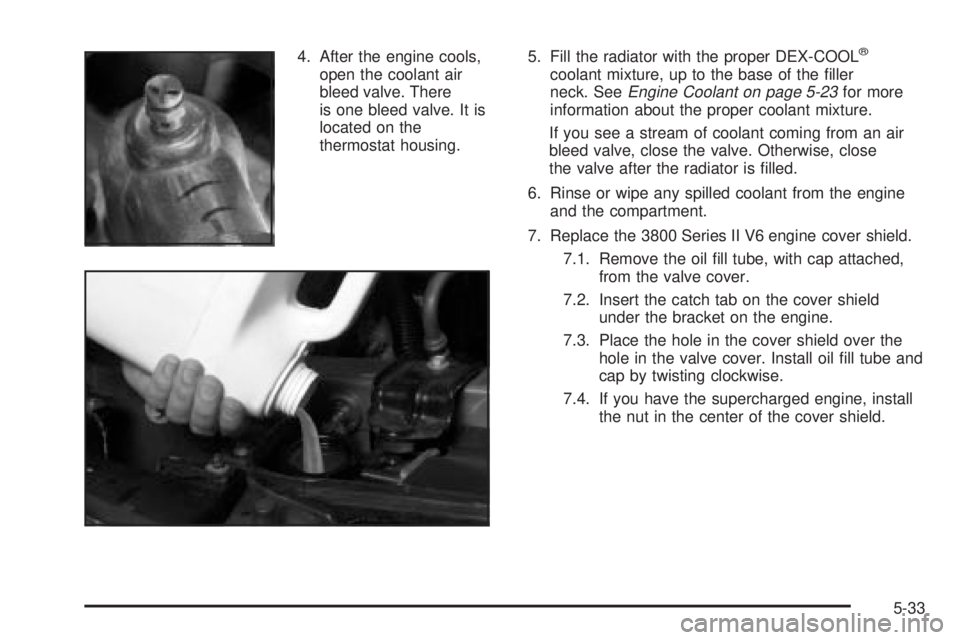 4. After the engine cools, open the coolant air bleed valve. There is one bleed valve. It is located on the thermostat housing.

5. Fill the radiator with the proper DEX-COOL® coolant mixture, up to the base of the filler neck. See Engine Coolant on page 5-23 for more information about the proper coolant mixture.

If you see a stream of coolant coming from an air bleed valve, close the valve. Otherwise, close the valve after the radiator is filled.

6. Rinse or wipe any spilled coolant from the engine and the compartment.

7. Replace the 3800 Series II V6 engine cover shield.

7.1. Remove the oil fill tube, with cap attached, from the valve cover.

7.2. Insert the catch tab on the cover shield under the bracket on the engine.

7.3. Place the hole in the cover shield over the hole in the valve cover. Install oil fill tube and cap by twisting clockwise.

7.4. If you have the supercharged engine, install the nut in the center of the cover shield.

5-33

carmanualsonline.info