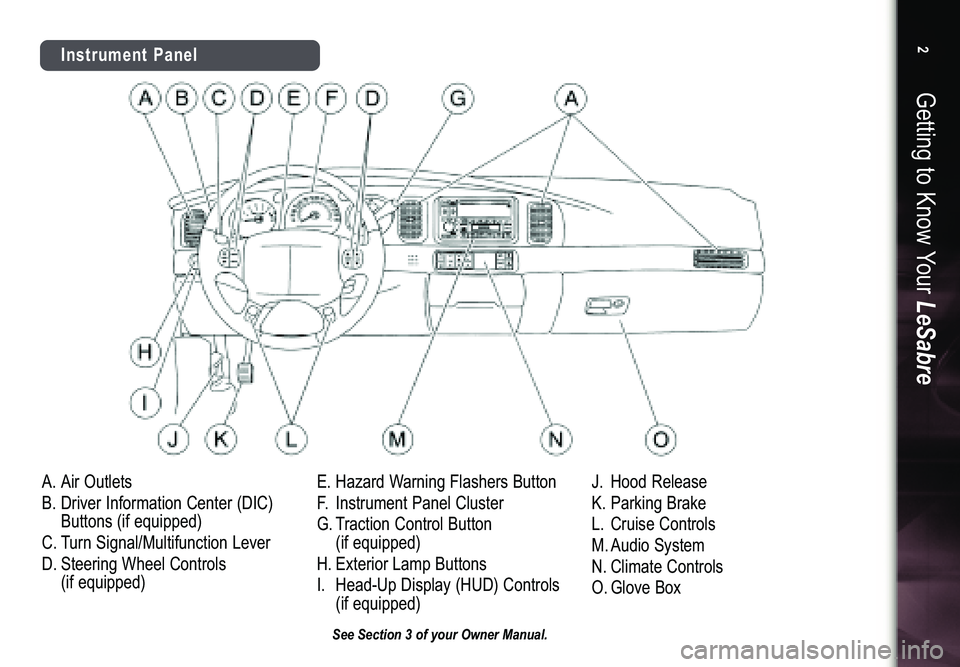 Instrument Panel

A B C D E F D G A

H

I

J K L M N O

A. Air Outlets

B. Driver Information Center (DIC) Buttons (if equipped)

C. Turn Signal/Multifunction Lever

D. Steering Wheel Controls (if equipped)

E. Hazard Warning Flashers Button

F. Instrument Panel Cluster

G. Traction Control Button (if equipped)

H. Exterior Lamp Buttons

I. Head-Up Display (HUD) Controls (if equipped)

J. Hood Release

K. Parking Brake

L. Cruise Controls

M. Audio System

N. Climate Controls

O. Glove Box

See Section 3 of your Owner Manual.

2

Getting to Know Your LeSabre

carmanualsonline.info