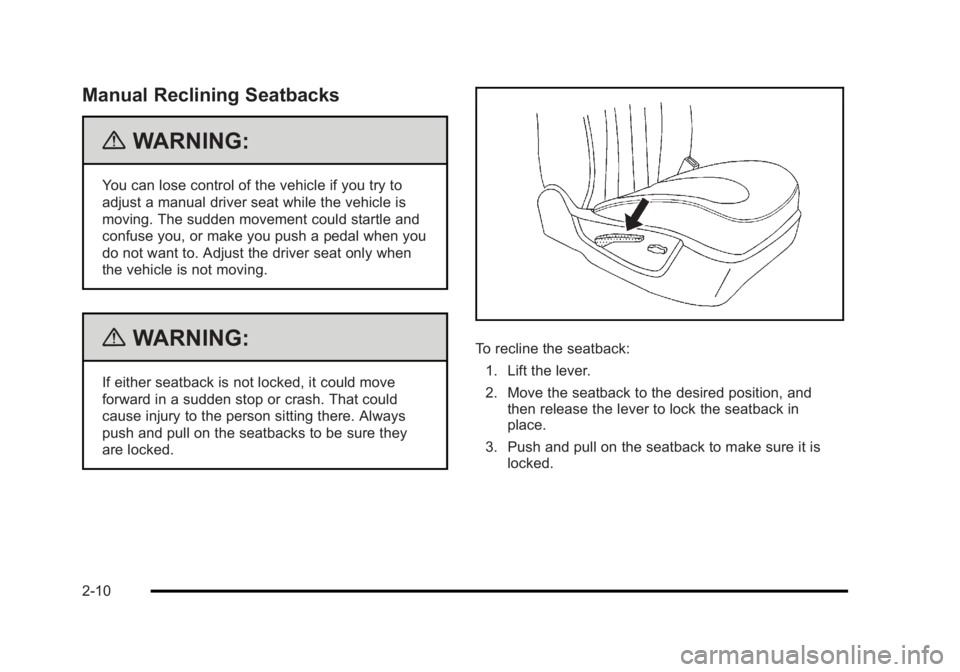 Manual Reclining Seatbacks

WARNING:

You can lose control of the vehicle if you try to adjust a manual driver seat while the vehicle is moving. The sudden movement could startle and confuse you, or make you push a pedal when you do not want to. Adjust the driver seat only when the vehicle is not moving.

WARNING:

If either seatback is not locked, it could move forward in a sudden stop or crash. That could cause injury to the person sitting there. Always push and pull on the seatbacks to be sure they are locked.

To recline the seatback:

1. Lift the lever.
2. Move the seatback to the desired position, and then release the lever to lock the seatback in place.
3. Push and pull on the seatback to make sure it is locked.

2-10

carmanualsonline.info