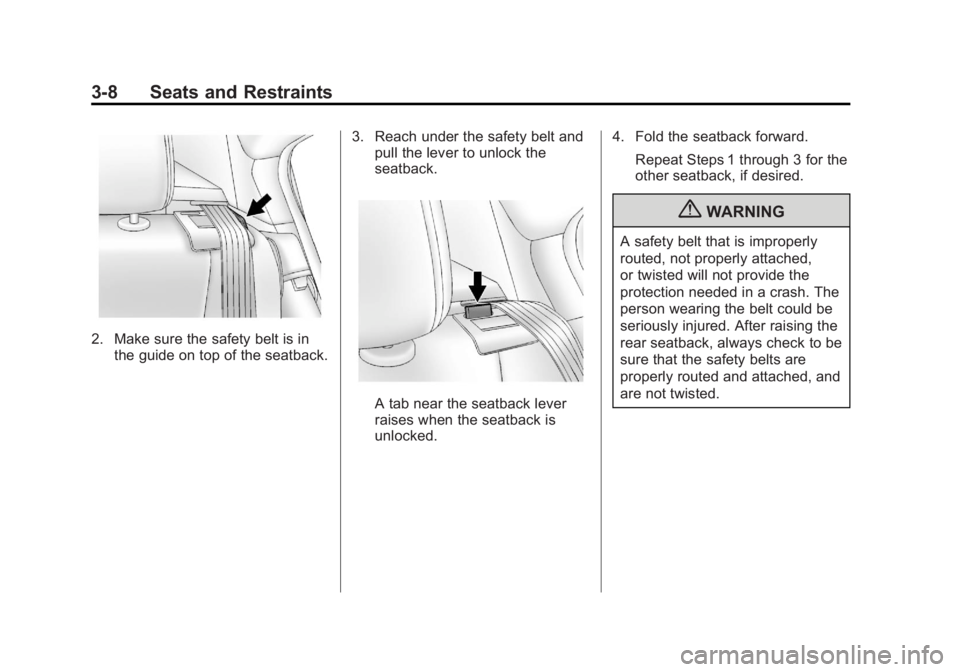 3-8 Seats and Restraints

2. Make sure the safety belt is in the guide on top of the seatback.

3. Reach under the safety belt and pull the lever to unlock the seatback.

A tab near the seatback lever raises when the seatback is unlocked.

4. Fold the seatback forward.

Repeat Steps 1 through 3 for the other seatback, if desired.

WARNING

A safety belt that is improperly routed, not properly attached, or twisted will not provide the protection needed in a crash. The person wearing the belt could be seriously injured. After raising the rear seatback, always check to be sure that the safety belts are properly routed and attached, and are not twisted.

carmanualsonline.info