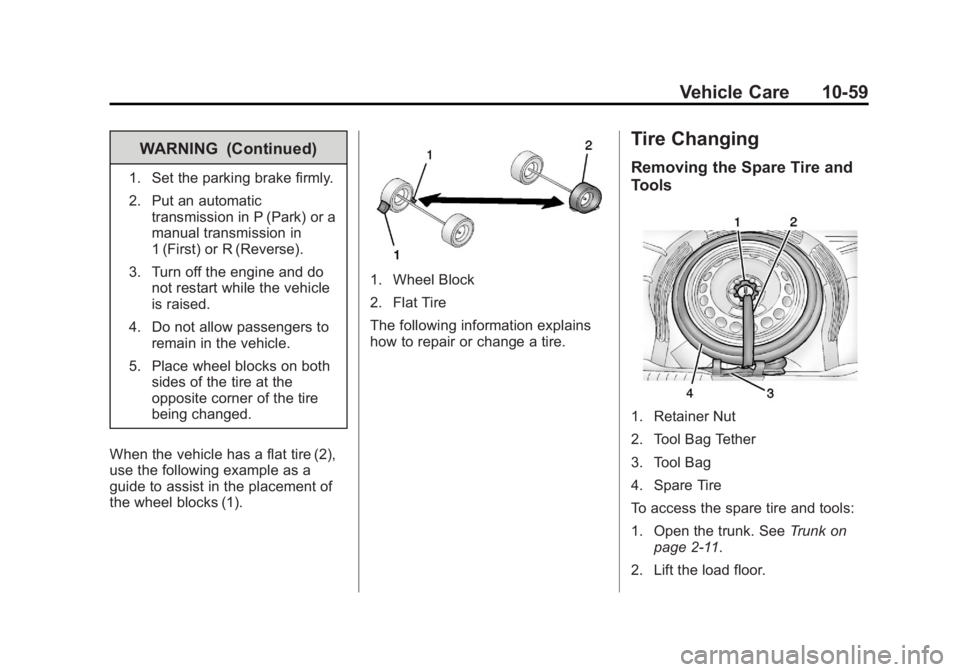 Vehicle Care 10-59

WARNING (Continued)

1. Set the parking brake firmly.

2. Put an automatic transmission in P (Park) or a manual transmission in 1 (First) or R (Reverse).

3. Turn off the engine and do not restart while the vehicle is raised.

4. Do not allow passengers to remain in the vehicle.

5. Place wheel blocks on both sides of the tire at the opposite corner of the tire being changed.

When the vehicle has a flat tire (2), use the following example as a guide to assist in the placement of the wheel blocks (1).

1
2
1

1. Wheel Block

2. Flat Tire

The following information explains how to repair or change a tire.

Tire Changing

Removing the Spare Tire and Tools

1 2
4 3

1. Retainer Nut

2. Tool Bag Tether

3. Tool Bag

4. Spare Tire

To access the spare tire and tools:

1. Open the trunk. See Trunk on page 2-11.

2. Lift the load floor.

carmanualsonline.info