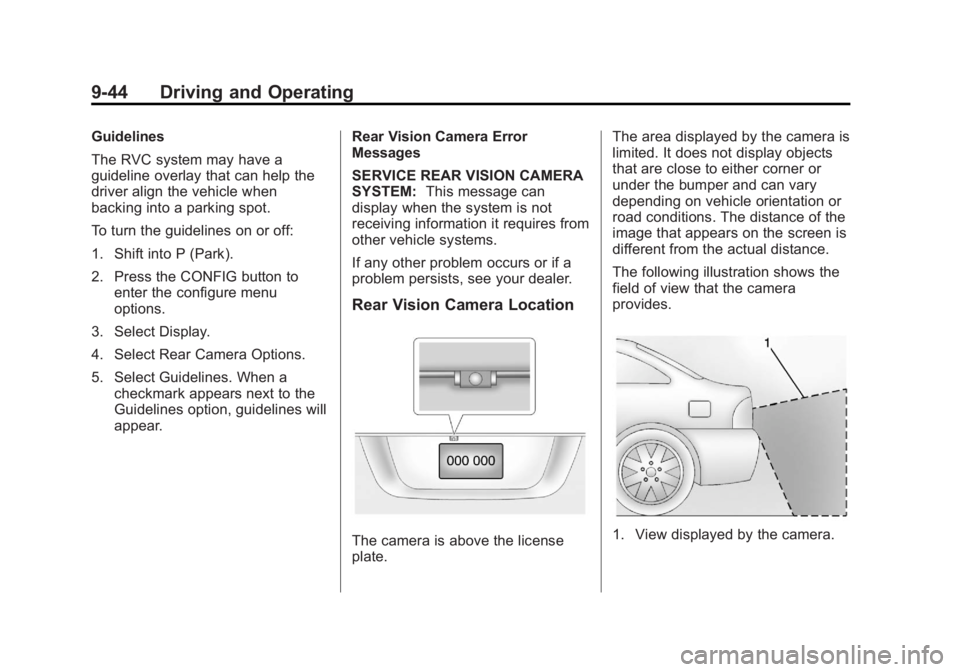 9-44 Driving and Operating

Guidelines

The RVC system may have a guideline overlay that can help the driver align the vehicle when backing into a parking spot.

To turn the guidelines on or off:

1. Shift into P (Park).

2. Press the CONFIG button to enter the configure menu options.

3. Select Display.

4. Select Rear Camera Options.

5. Select Guidelines. When a checkmark appears next to the Guidelines option, guidelines will appear.

Rear Vision Camera Error Messages

SERVICE REAR VISION CAMERA SYSTEM: This message can display when the system is not receiving information it requires from other vehicle systems.

If any other problem occurs or if a problem persists, see your dealer.

Rear Vision Camera Location

000 000

The camera is above the license plate.

The area displayed by the camera is limited. It does not display objects that are close to either corner or under the bumper and can vary depending on vehicle orientation or road conditions. The distance of the image that appears on the screen is different from the actual distance.

The following illustration shows the field of view that the camera provides.

1

1. View displayed by the camera.

carmanualsonline.info