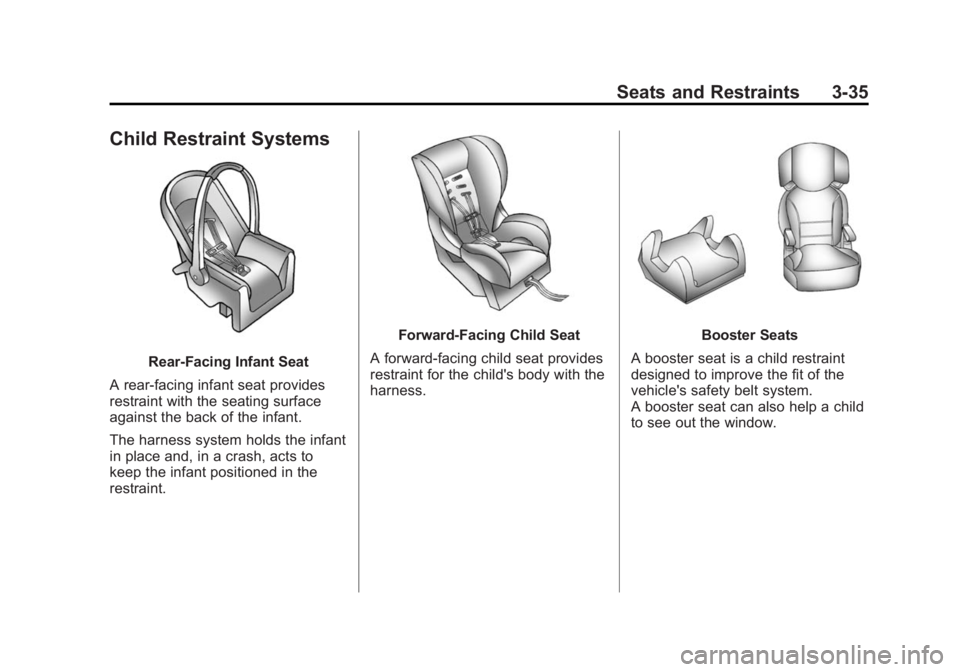 Seats and Restraints 3-35

Child Restraint Systems

Rear-Facing Infant Seat

A rear-facing infant seat provides restraint with the seating surface against the back of the infant.

The harness system holds the infant in place and, in a crash, acts to keep the infant positioned in the restraint.

Forward-Facing Child Seat

A forward-facing child seat provides restraint for the child's body with the harness.

Booster Seats

A booster seat is a child restraint designed to improve the fit of the vehicle's safety belt system.
A booster seat can also help a child to see out the window.

carmanualsonline.info