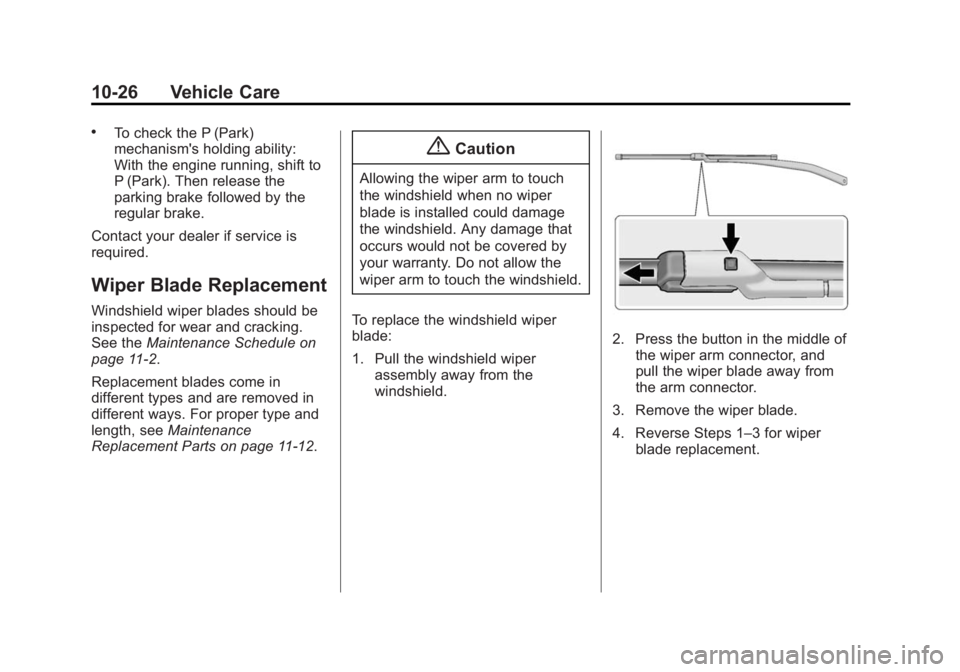 10-26 Vehicle Care

• To check the P (Park) mechanism's holding ability: With the engine running, shift to P (Park). Then release the parking brake followed by the regular brake.

Contact your dealer if service is required.

Wiper Blade Replacement

Windshield wiper blades should be inspected for wear and cracking. See the Maintenance Schedule on page 11-2.

Replacement blades come in different types and are removed in different ways. For proper type and length, see Maintenance Replacement Parts on page 11-12.

Caution

Allowing the wiper arm to touch the windshield when no wiper blade is installed could damage the windshield. Any damage that occurs would not be covered by your warranty. Do not allow the wiper arm to touch the windshield.

To replace the windshield wiper blade:

1. Pull the windshield wiper assembly away from the windshield.

2. Press the button in the middle of the wiper arm connector, and pull the wiper blade away from the arm connector.

3. Remove the wiper blade.

4. Reverse Steps 1–3 for wiper blade replacement.

carmanualsonline.info