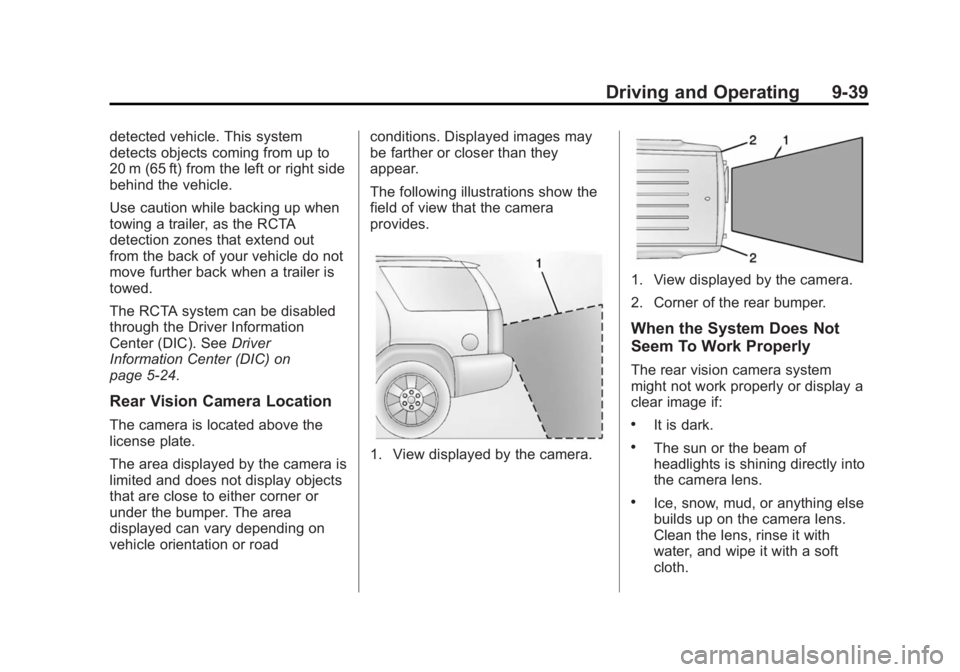 Driving and Operating 9-39

detected vehicle. This system detects objects coming from up to 20 m (65 ft) from the left or right side behind the vehicle.

Use caution while backing up when towing a trailer, as the RCTA detection zones that extend out from the back of your vehicle do not move further back when a trailer is towed.

The RCTA system can be disabled through the Driver Information Center (DIC). See Driver Information Center (DIC) on page 5-24.

Rear Vision Camera Location

The camera is located above the license plate.

The area displayed by the camera is limited and does not display objects that are close to either corner or under the bumper. The area displayed can vary depending on vehicle orientation or road conditions. Displayed images may be farther or closer than they appear.

The following illustrations show the field of view that the camera provides.

1

1. View displayed by the camera.

2 1

2

1. View displayed by the camera.

2. Corner of the rear bumper.

When the System Does Not Seem To Work Properly

The rear vision camera system might not work properly or display a clear image if:

• It is dark.

• The sun or the beam of headlights is shining directly into the camera lens.

• Ice, snow, mud, or anything else builds up on the camera lens. Clean the lens, rinse it with water, and wipe it with a soft cloth.

carmanualsonline.info