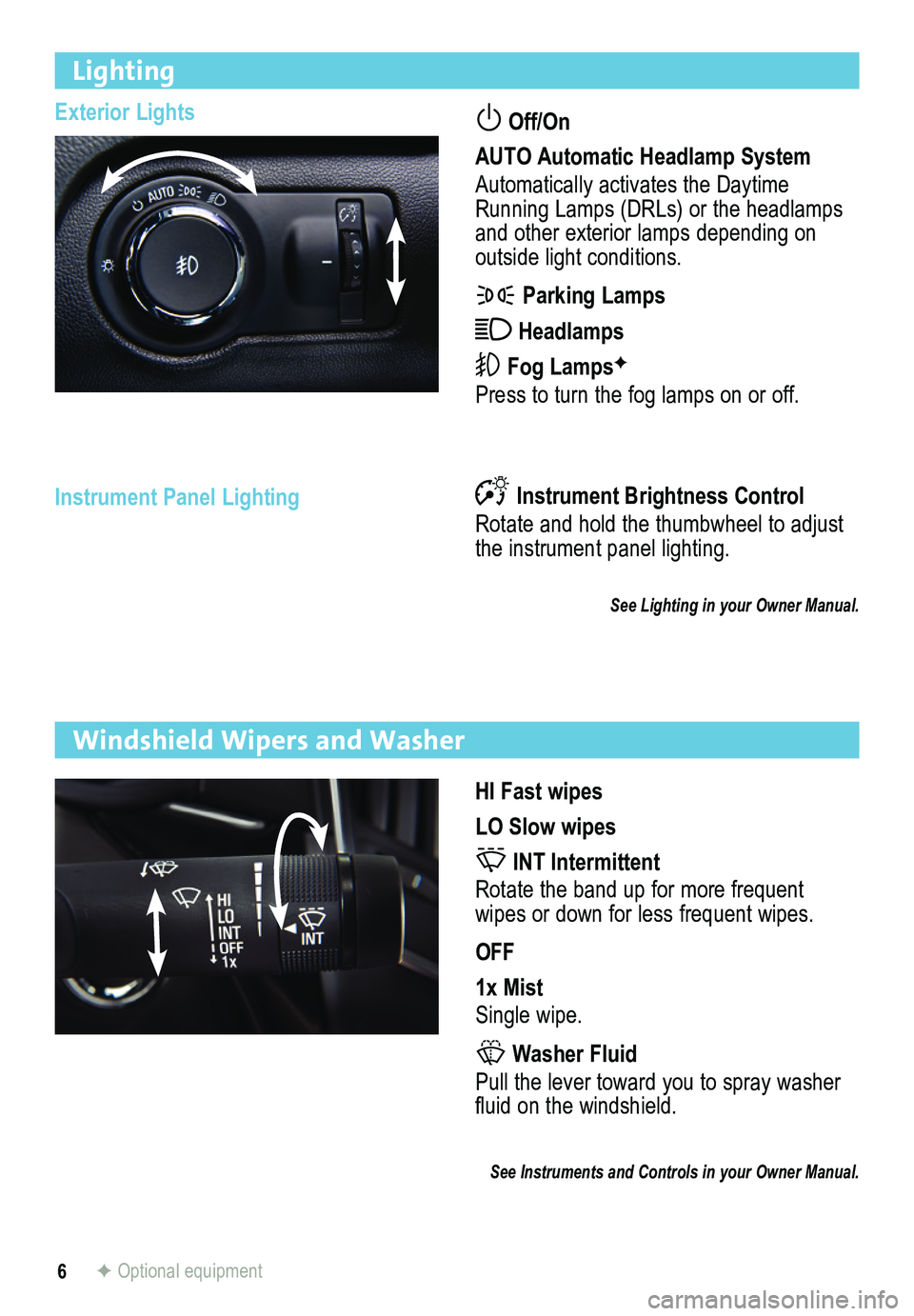 Lighting

Exterior Lights

AUTO

Off/On

AUTO Automatic Headlamp System
Automatically activates the Daytime Running Lamps (DRLs) or the headlamps and other exterior lamps depending on outside light conditions.

Parking Lamps

Headlamps

Fog Lamps✦
Press to turn the fog lamps on or off.

Instrument Panel Lighting

Instrument Brightness Control
Rotate and hold the thumbwheel to adjust the instrument panel lighting.

See Lighting in your Owner Manual.

Windshield Wipers and Washer

HI
LO
INT
OFF
1x
INT

HI Fast wipes

LO Slow wipes

INT Intermittent
Rotate the band up for more frequent wipes or down for less frequent wipes.

OFF

1x Mist
Single wipe.

Washer Fluid
Pull the lever toward you to spray washer fluid on the windshield.

See Instruments and Controls in your Owner Manual.

6 ✦ Optional equipment

carmanualsonline.info