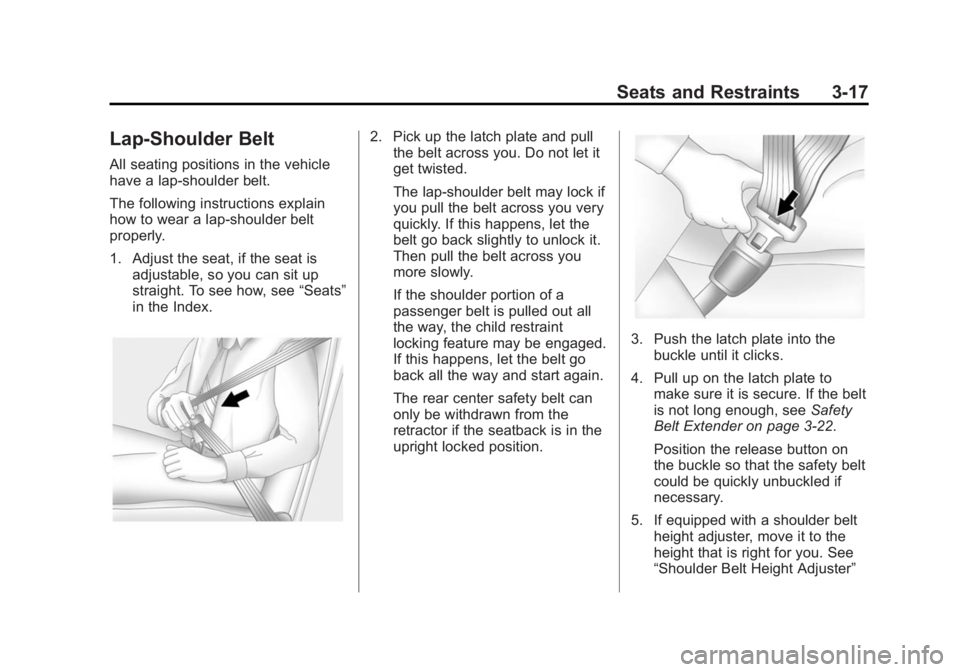 Seats and Restraints 3-17

Lap-Shoulder Belt

All seating positions in the vehicle have a lap-shoulder belt.

The following instructions explain how to wear a lap-shoulder belt properly.

1. Adjust the seat, if the seat is adjustable, so you can sit up straight. To see how, see “Seats” in the Index.

2. Pick up the latch plate and pull the belt across you. Do not let it get twisted.

The lap-shoulder belt may lock if you pull the belt across you very quickly. If this happens, let the belt go back slightly to unlock it. Then pull the belt across you more slowly.

If the shoulder portion of a passenger belt is pulled out all the way, the child restraint locking feature may be engaged. If this happens, let the belt go back all the way and start again.

The rear center safety belt can only be withdrawn from the retractor if the seatback is in the upright locked position.

3. Push the latch plate into the buckle until it clicks.

4. Pull up on the latch plate to make sure it is secure. If the belt is not long enough, see Safety Belt Extender on page 3-22.

Position the release button on the buckle so that the safety belt could be quickly unbuckled if necessary.

5. If equipped with a shoulder belt height adjuster, move it to the height that is right for you. See “Shoulder Belt Height Adjuster”

carmanualsonline.info