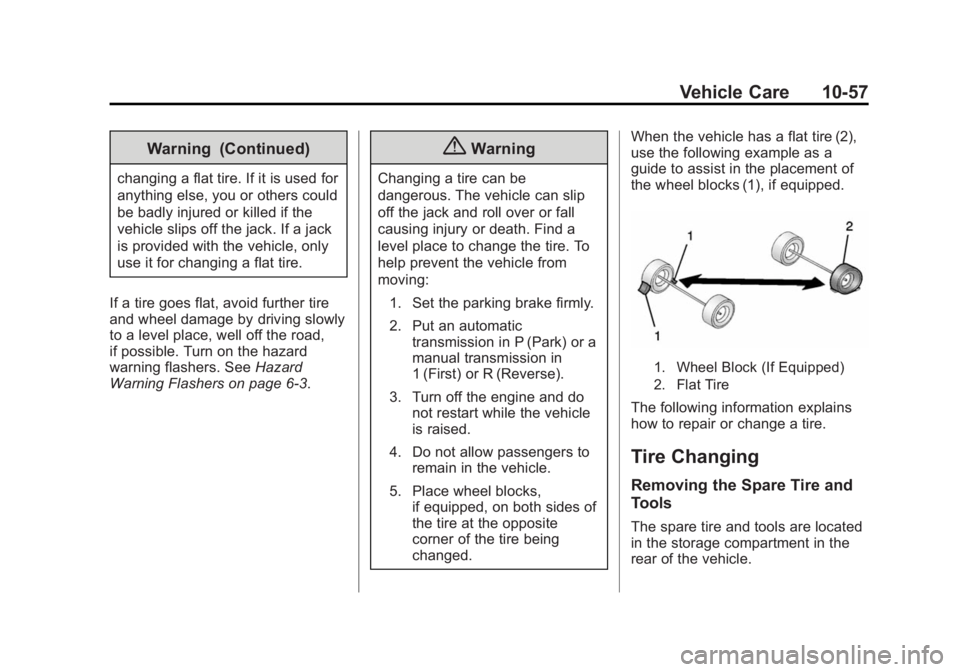 Vehicle Care 10-57

Warning (Continued)

changing a flat tire. If it is used for anything else, you or others could be badly injured or killed if the vehicle slips off the jack. If a jack is provided with the vehicle, only use it for changing a flat tire.

If a tire goes flat, avoid further tire and wheel damage by driving slowly to a level place, well off the road, if possible. Turn on the hazard warning flashers. See Hazard Warning Flashers on page 6-3.

Warning

Changing a tire can be dangerous. The vehicle can slip off the jack and roll over or fall causing injury or death. Find a level place to change the tire. To help prevent the vehicle from moving:

1. Set the parking brake firmly.

2. Put an automatic transmission in P (Park) or a manual transmission in 1 (First) or R (Reverse).

3. Turn off the engine and do not restart while the vehicle is raised.

4. Do not allow passengers to remain in the vehicle.

5. Place wheel blocks, if equipped, on both sides of the tire at the opposite corner of the tire being changed.

When the vehicle has a flat tire (2), use the following example as a guide to assist in the placement of the wheel blocks (1), if equipped.

1
2
1

1. Wheel Block (If Equipped)
2. Flat Tire

The following information explains how to repair or change a tire.

Tire Changing

Removing the Spare Tire and Tools

The spare tire and tools are located in the storage compartment in the rear of the vehicle.

carmanualsonline.info