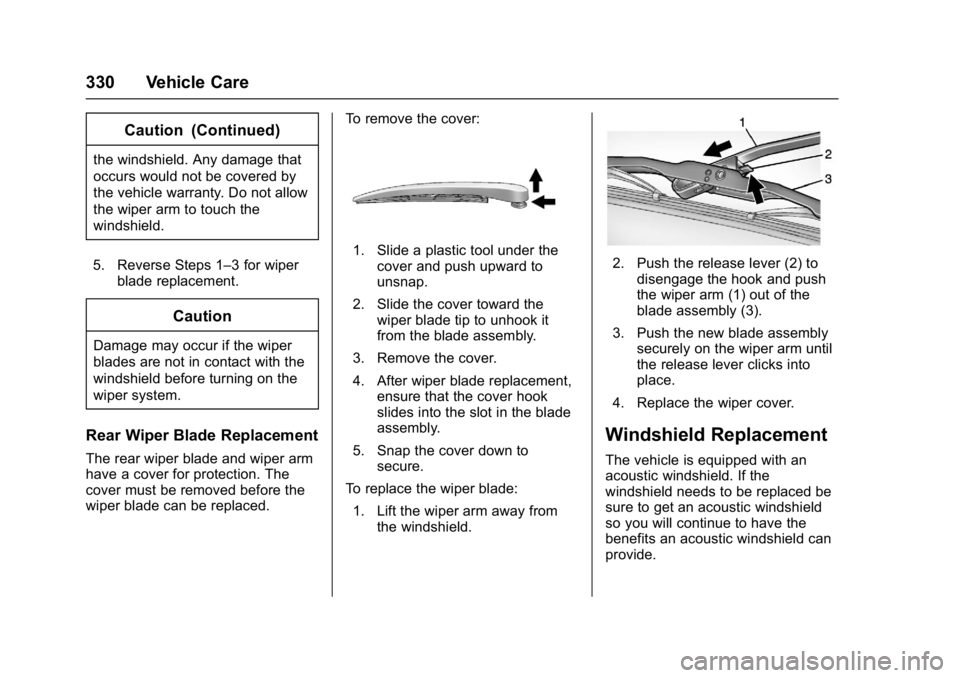 330 Vehicle Care

Caution (Continued)

the windshield. Any damage that occurs would not be covered by the vehicle warranty. Do not allow the wiper arm to touch the windshield.

5. Reverse Steps 1–3 for wiper blade replacement.

Caution

Damage may occur if the wiper blades are not in contact with the windshield before turning on the wiper system.

Rear Wiper Blade Replacement

The rear wiper blade and wiper arm have a cover for protection. The cover must be removed before the wiper blade can be replaced.

To remove the cover:

1. Slide a plastic tool under the cover and push upward to unsnap.

2. Slide the cover toward the wiper blade tip to unhook it from the blade assembly.

3. Remove the cover.

4. After wiper blade replacement, ensure that the cover hook slides into the slot in the blade assembly.

5. Snap the cover down to secure.

To replace the wiper blade:

1. Lift the wiper arm away from the windshield.

1
2
3

2. Push the release lever (2) to disengage the hook and push the wiper arm (1) out of the blade assembly (3).

3. Push the new blade assembly securely on the wiper arm until the release lever clicks into place.

4. Replace the wiper cover.

Windshield Replacement

The vehicle is equipped with an acoustic windshield. If the windshield needs to be replaced be sure to get an acoustic windshield so you will continue to have the benefits an acoustic windshield can provide.

carmanualsonline.info