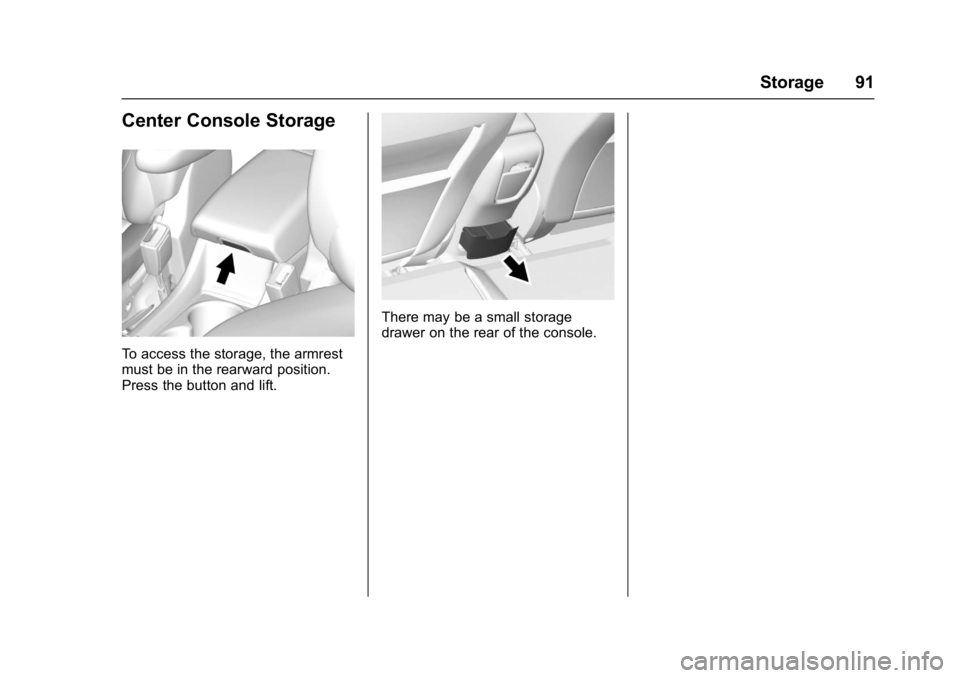 Storage 91

Center Console Storage

To access the storage, the armrest must be in the rearward position. Press the button and lift.

There may be a small storage drawer on the rear of the console.

carmanualsonline.info