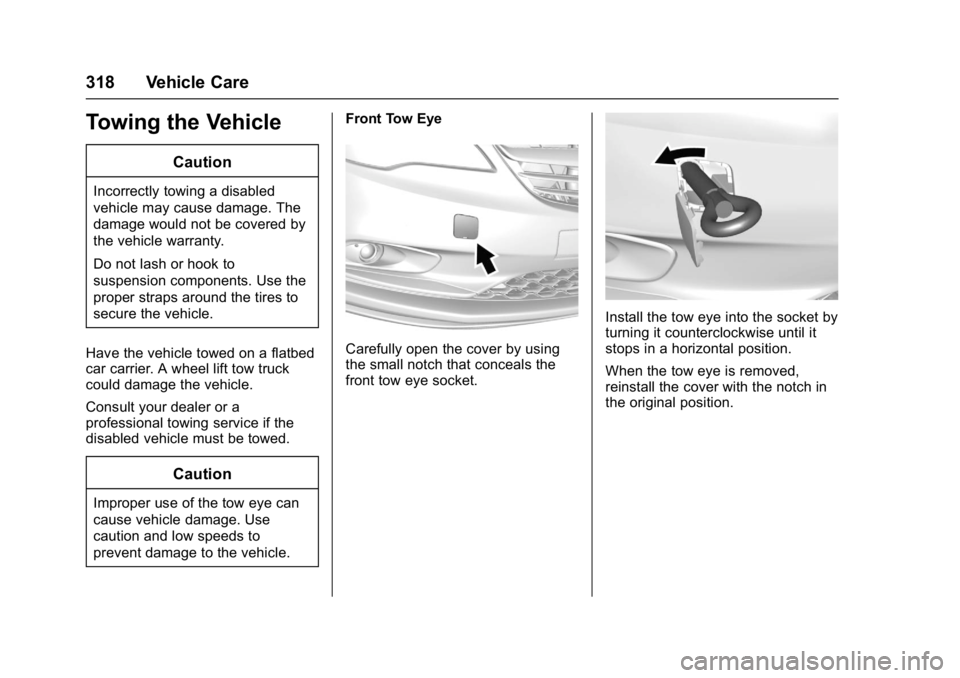 318 Vehicle Care

Towing the Vehicle

Caution

Incorrectly towing a disabled vehicle may cause damage. The damage would not be covered by the vehicle warranty.

Do not lash or hook to suspension components. Use the proper straps around the tires to secure the vehicle.

Have the vehicle towed on a flatbed car carrier. A wheel lift tow truck could damage the vehicle.

Consult your dealer or a professional towing service if the disabled vehicle must be towed.

Caution

Improper use of the tow eye can cause vehicle damage. Use caution and low speeds to prevent damage to the vehicle.

Front Tow Eye

Carefully open the cover by using the small notch that conceals the front tow eye socket.

Install the tow eye into the socket by turning it counterclockwise until it stops in a horizontal position.

When the tow eye is removed, reinstall the cover with the notch in the original position.

carmanualsonline.info