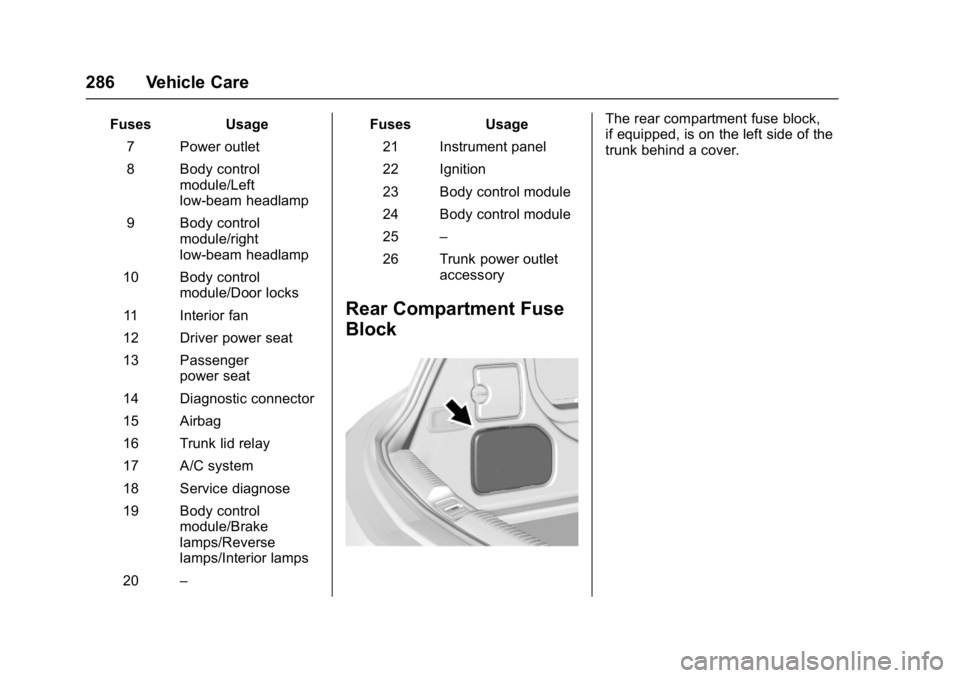 286 Vehicle Care

| Fuses | Usage |
|---|---|
| 7 | Power outlet |
| 8 | Body control module/Left low-beam headlamp |
| 9 | Body control module/right low-beam headlamp |
| 10 | Body control module/Door locks |
| 11 | Interior fan |
| 12 | Driver power seat |
| 13 | Passenger power seat |
| 14 | Diagnostic connector |
| 15 | Airbag |
| 16 | Trunk lid relay |
| 17 | A/C system |
| 18 | Service diagnose |
| 19 | Body control module/Brake lamps/Reverse lamps/Interior lamps |
| 20 | – |

| Fuses | Usage |
|---|---|
| 21 | Instrument panel |
| 22 | Ignition |
| 23 | Body control module |
| 24 | Body control module |
| 25 | – |
| 26 | Trunk power outlet accessory |

Rear Compartment Fuse Block

The rear compartment fuse block, if equipped, is on the left side of the trunk behind a cover.

carmanualsonline.info