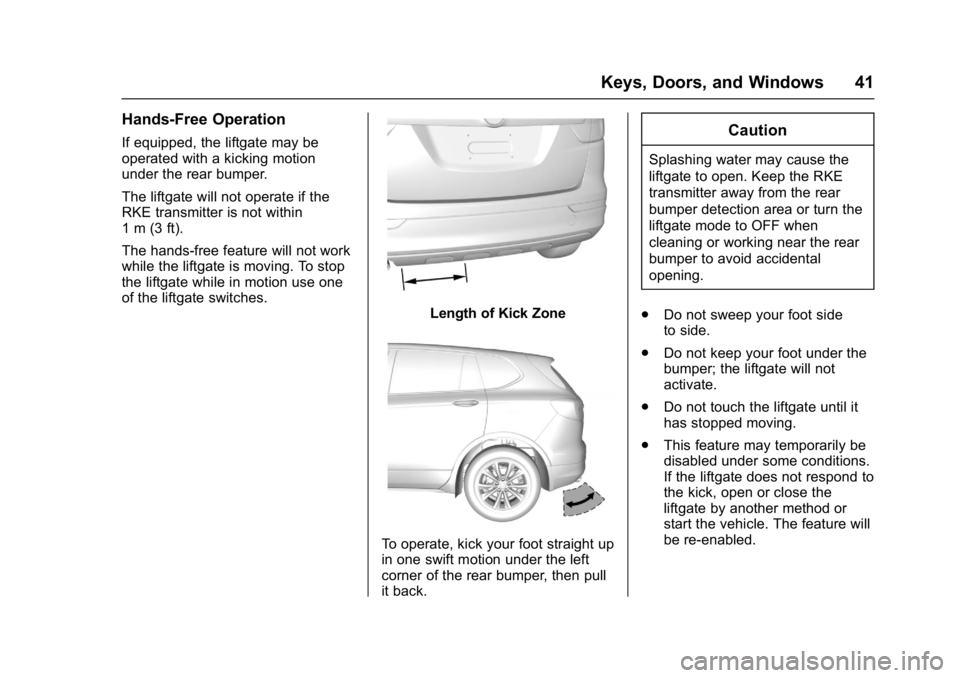 Keys, Doors, and Windows 41

Hands-Free Operation

If equipped, the liftgate may be operated with a kicking motion under the rear bumper.

The liftgate will not operate if the RKE transmitter is not within 1 m (3 ft).

The hands-free feature will not work while the liftgate is moving. To stop the liftgate while in motion use one of the liftgate switches.

Length of Kick Zone

To operate, kick your foot straight up in one swift motion under the left corner of the rear bumper, then pull it back.

Caution

Splashing water may cause the liftgate to open. Keep the RKE transmitter away from the rear bumper detection area or turn the liftgate mode to OFF when cleaning or working near the rear bumper to avoid accidental opening.

. Do not sweep your foot side to side.

. Do not keep your foot under the bumper; the liftgate will not activate.

. Do not touch the liftgate until it has stopped moving.

. This feature may temporarily be disabled under some conditions. If the liftgate does not respond to the kick, open or close the liftgate by another method or start the vehicle. The feature will be re-enabled.

carmanualsonline.info