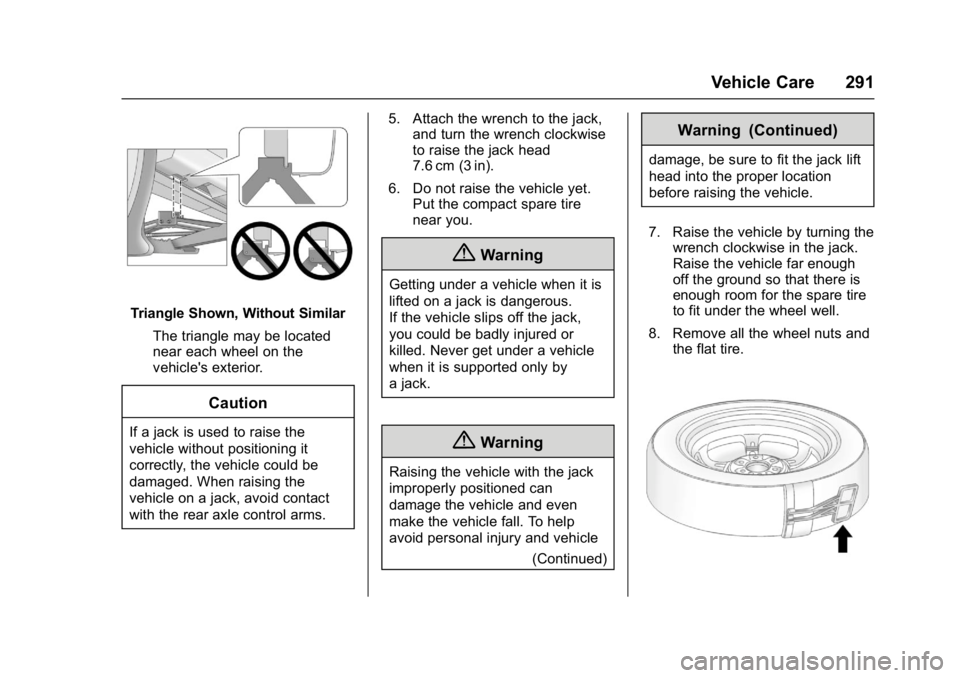 Vehicle Care 291

Triangle Shown, Without Similar

The triangle may be located near each wheel on the vehicle's exterior.

Caution

If a jack is used to raise the vehicle without positioning it correctly, the vehicle could be damaged. When raising the vehicle on a jack, avoid contact with the rear axle control arms.

5. Attach the wrench to the jack, and turn the wrench clockwise to raise the jack head 7.6 cm (3 in).

6. Do not raise the vehicle yet. Put the compact spare tire near you.

Warning

Getting under a vehicle when it is lifted on a jack is dangerous. If the vehicle slips off the jack, you could be badly injured or killed. Never get under a vehicle when it is supported only by a jack.

Warning

Raising the vehicle with the jack improperly positioned can damage the vehicle and even make the vehicle fall. To help avoid personal injury and vehicle

(Continued)

Warning (Continued)

damage, be sure to fit the jack lift head into the proper location before raising the vehicle.

7. Raise the vehicle by turning the wrench clockwise in the jack. Raise the vehicle far enough off the ground so that there is enough room for the spare tire to fit under the wheel well.

8. Remove all the wheel nuts and the flat tire.

carmanualsonline.info