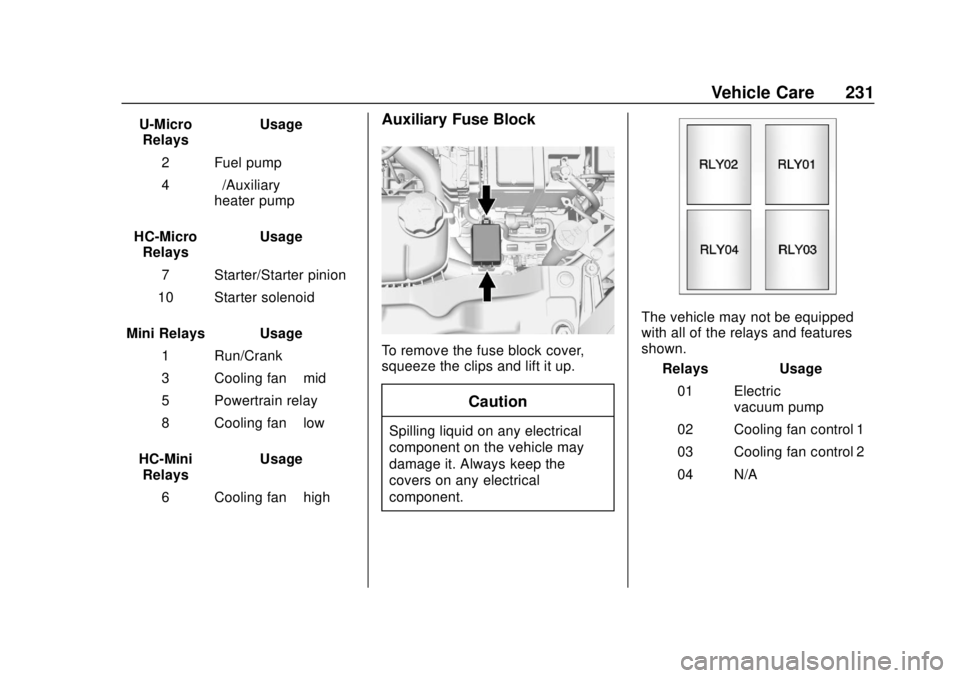 Vehicle Care 231

| U-Micro Relays | Usage |
|---|---|
| 2 | Fuel pump |
| 4 | /Auxiliary heater pump |

| HC-Micro Relays | Usage |
|---|---|
| 7 | Starter/Starter pinion |
| 10 | Starter solenoid |

| Mini Relays | Usage |
|---|---|
| 1 | Run/Crank |
| 3 | Cooling fan mid |
| 5 | Powertrain relay |
| 8 | Cooling fan low |

| HC-Mini Relays | Usage |
|---|---|
| 6 | Cooling fan high |

Auxiliary Fuse Block

To remove the fuse block cover, squeeze the clips and lift it up.

Caution

Spilling liquid on any electrical component on the vehicle may damage it. Always keep the covers on any electrical component.

RLY02 RLY01
RLY04 RLY03

The vehicle may not be equipped with all of the relays and features shown.

| Relays | Usage |
|---|---|
| 01 | Electric vacuum pump |
| 02 | Cooling fan control 1 |
| 03 | Cooling fan control 2 |
| 04 | N/A |

carmanualsonline.info