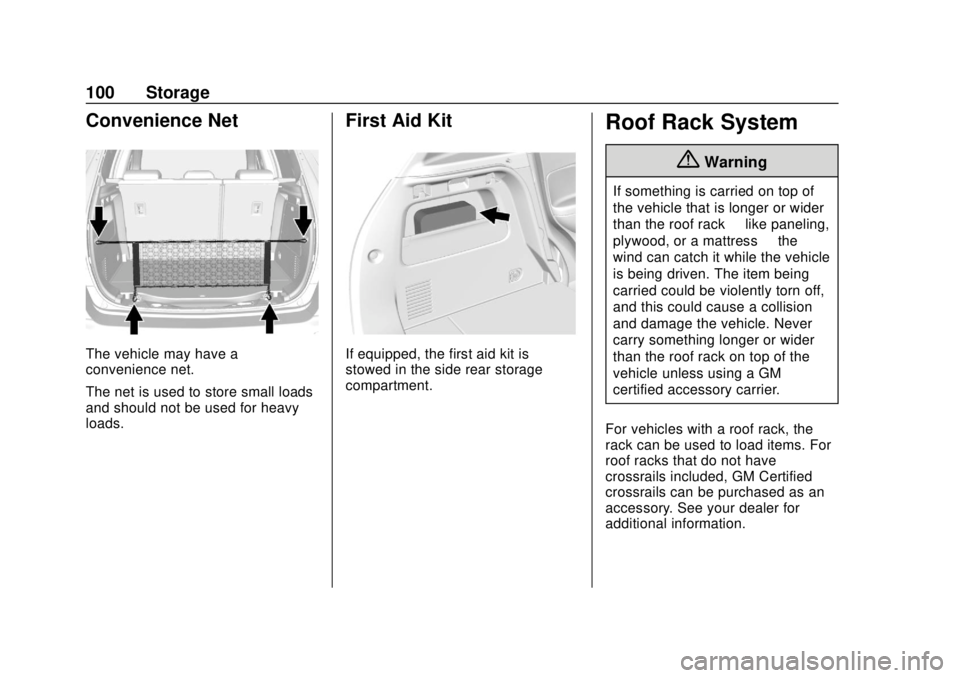 100 Storage

Convenience Net

The vehicle may have a convenience net.

The net is used to store small loads and should not be used for heavy loads.

First Aid Kit

If equipped, the first aid kit is stowed in the side rear storage compartment.

Roof Rack System

Warning

If something is carried on top of the vehicle that is longer or wider than the roof rack like paneling, plywood, or a mattress the wind can catch it while the vehicle is being driven. The item being carried could be violently torn off, and this could cause a collision and damage the vehicle. Never carry something longer or wider than the roof rack on top of the vehicle unless using a GM certified accessory carrier.

For vehicles with a roof rack, the rack can be used to load items. For roof racks that do not have crossrails included, GM Certified crossrails can be purchased as an accessory. See your dealer for additional information.

carmanualsonline.info