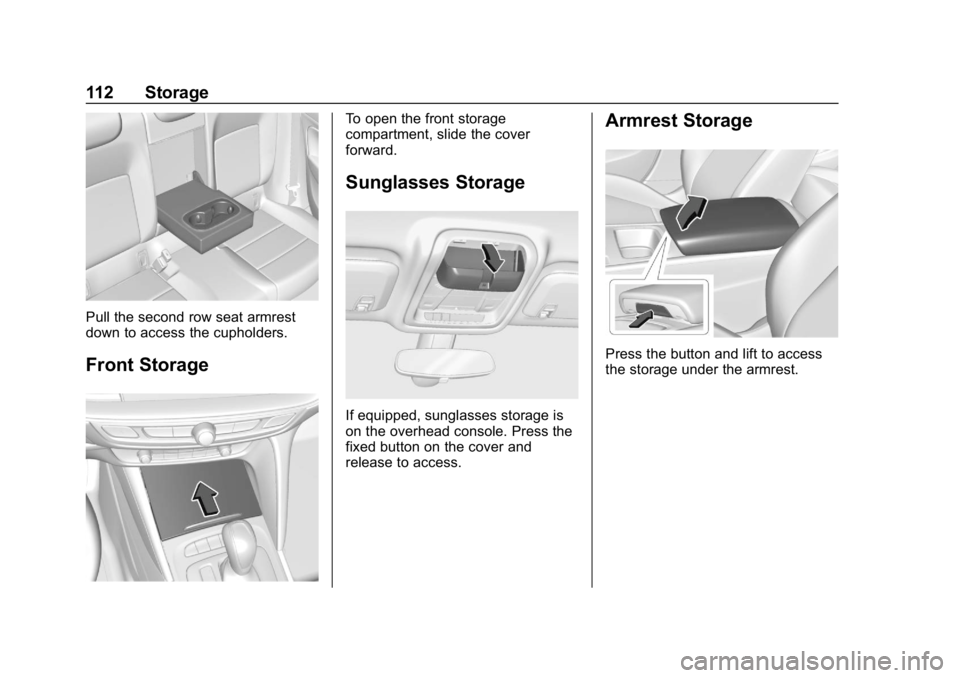 112 Storage

Pull the second row seat armrest down to access the cupholders.

Front Storage

To open the front storage compartment, slide the cover forward.

Sunglasses Storage

If equipped, sunglasses storage is on the overhead console. Press the fixed button on the cover and release to access.

Armrest Storage

Press the button and lift to access the storage under the armrest.

carmanualsonline.info