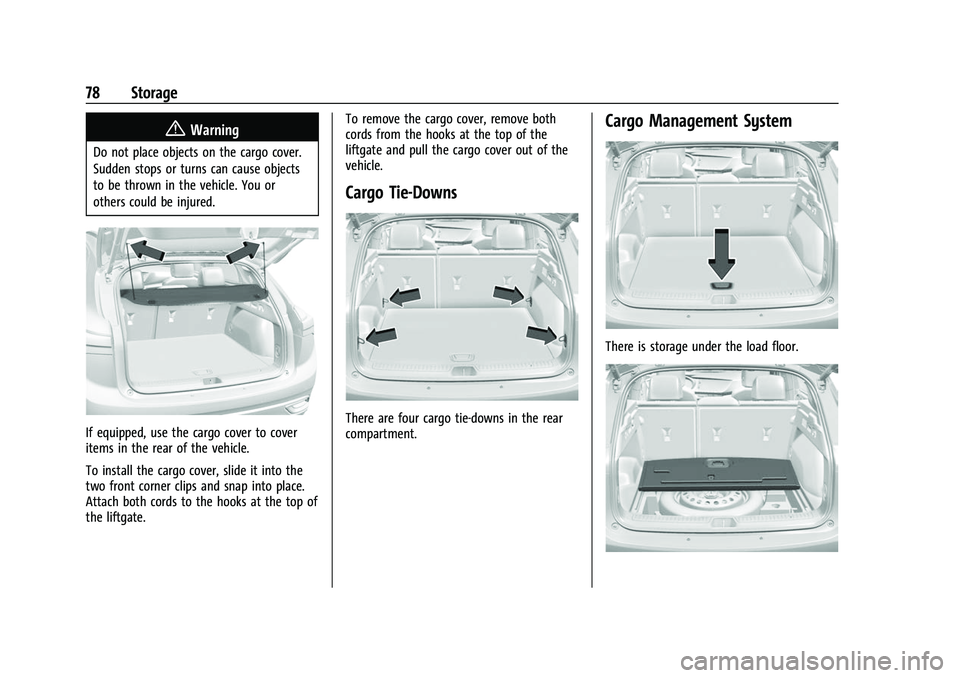 78 Storage

Warning

Do not place objects on the cargo cover. Sudden stops or turns can cause objects to be thrown in the vehicle. You or others could be injured.

If equipped, use the cargo cover to cover items in the rear of the vehicle.

To install the cargo cover, slide it into the two front corner clips and snap into place. Attach both cords to the hooks at the top of the liftgate.

To remove the cargo cover, remove both cords from the hooks at the top of the liftgate and pull the cargo cover out of the vehicle.

Cargo Tie-Downs

There are four cargo tie-downs in the rear compartment.

Cargo Management System

There is storage under the load floor.

carmanualsonline.info