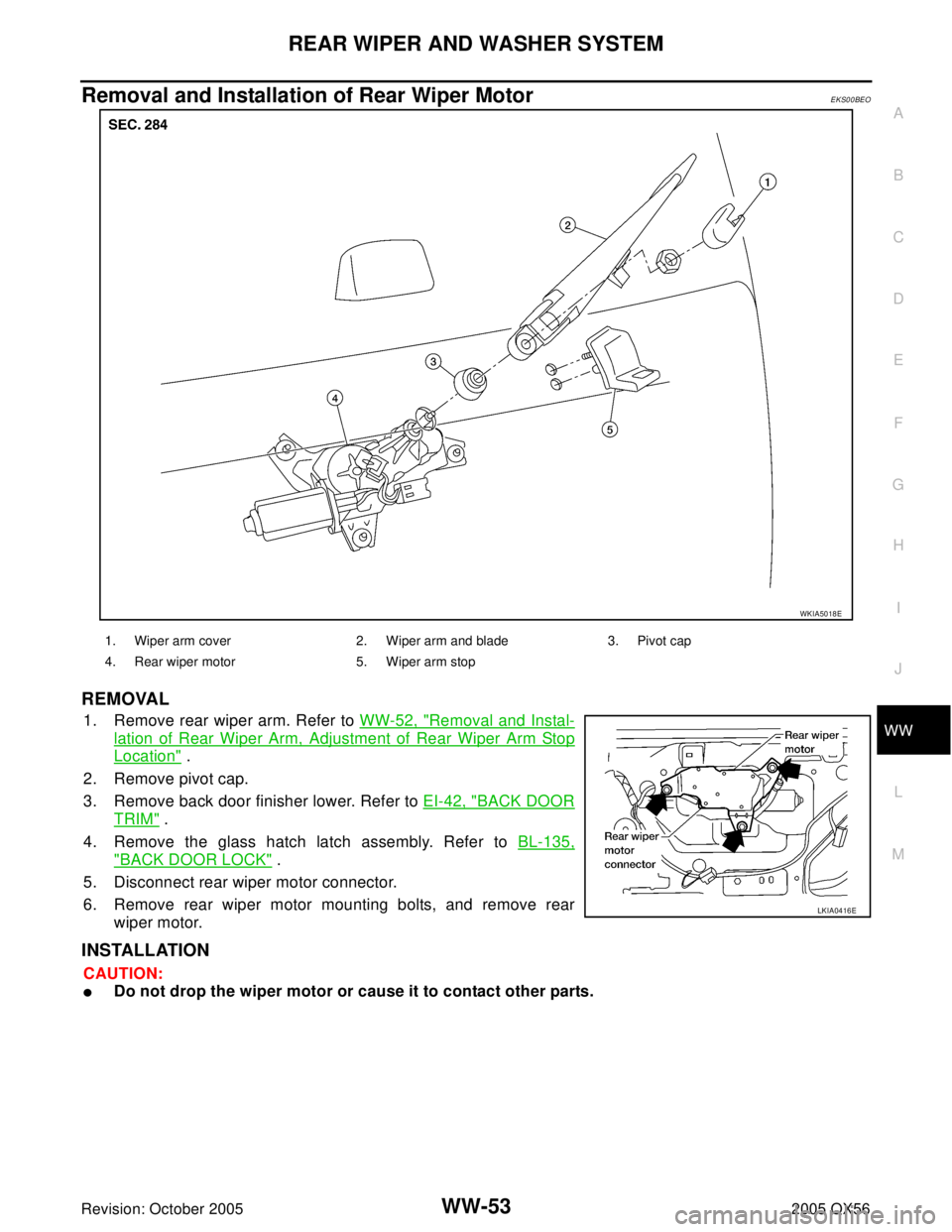 REAR WIPER AND WASHER SYSTEM

Removal and Installation of Rear Wiper Motor EKS00BEO

SEC. 284

1

2

3

4

5

WKIA5018E

1. Wiper arm cover
2. Wiper arm and blade
3. Pivot cap
4. Rear wiper motor
5. Wiper arm stop

REMOVAL

1. Remove rear wiper arm. Refer to WW-52, "Removal and Installation of Rear Wiper Arm, Adjustment of Rear Wiper Arm Stop Location" .
2. Remove pivot cap.
3. Remove back door finisher lower. Refer to EI-42, "BACK DOOR TRIM" .
4. Remove the glass hatch latch assembly. Refer to BL-135, "BACK DOOR LOCK" .
5. Disconnect rear wiper motor connector.
6. Remove rear wiper motor mounting bolts, and remove rear wiper motor.

Rear wiper motor

Rear wiper motor connector

LKIA0416E

INSTALLATION

CAUTION:
● Do not drop the wiper motor or cause it to contact other parts.

A
B
C
D
E
F
G
H
I
J
WW
L
M

Revision: October 2005
WW-53
2005 QX56
carmanualsonline.info