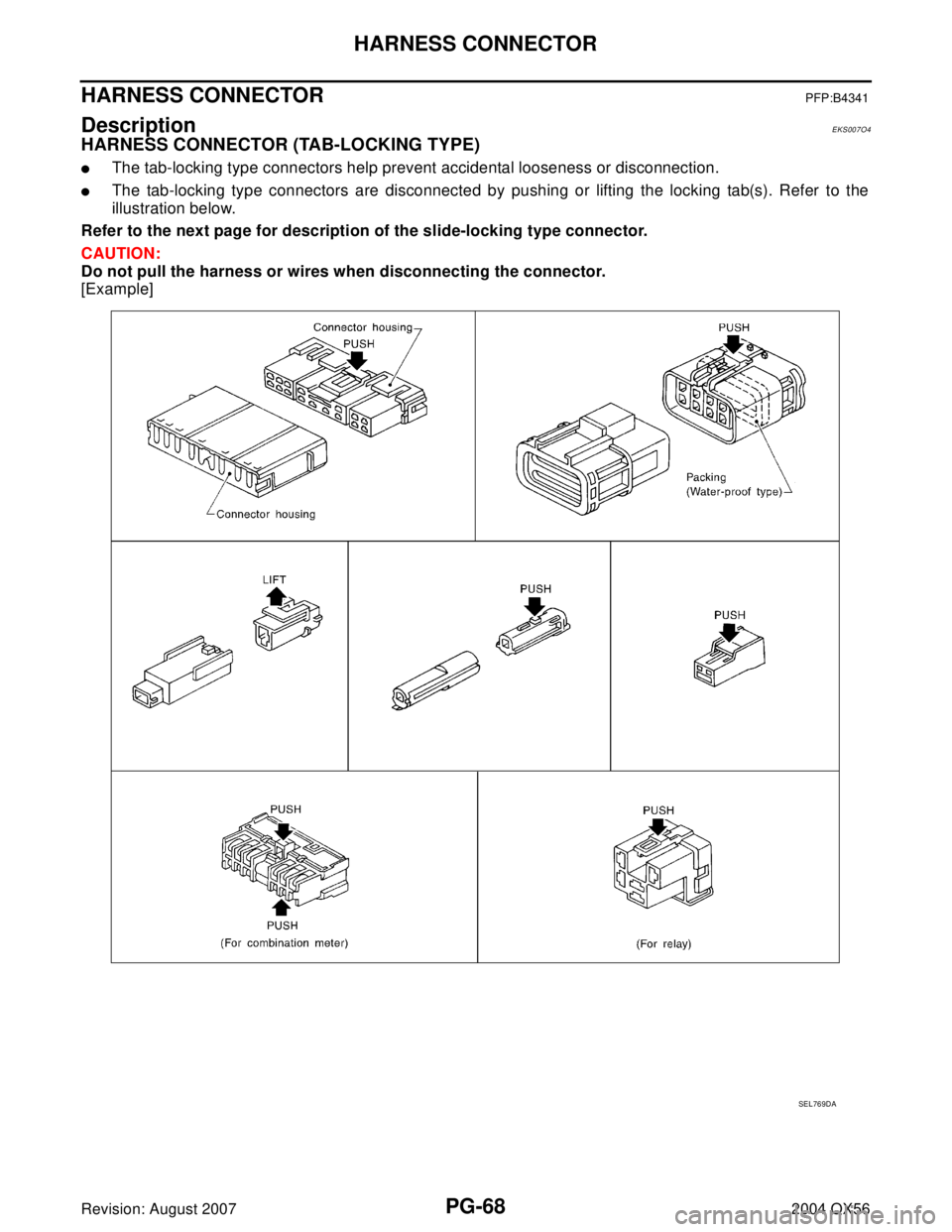 HARNESS CONNECTOR

HARNESS CONNECTOR PFP:B4341

Description EKS007O4

HARNESS CONNECTOR (TAB-LOCKING TYPE)

● The tab-locking type connectors help prevent accidental looseness or disconnection.

● The tab-locking type connectors are disconnected by pushing or lifting the locking tab(s). Refer to the illustration below.

Refer to the next page for description of the slide-locking type connector.

CAUTION:
Do not pull the harness or wires when disconnecting the connector.
[Example]

Connector housing
PUSH
Connector housing
PUSH
Packing
(Water-proof type)
LIFT
PUSH
PUSH
PUSH
PUSH
(For combination meter)
PUSH
(For relay)

SEL769DA

Revision: August 2007
PG-68
2004 QX56
carmanualsonline.info