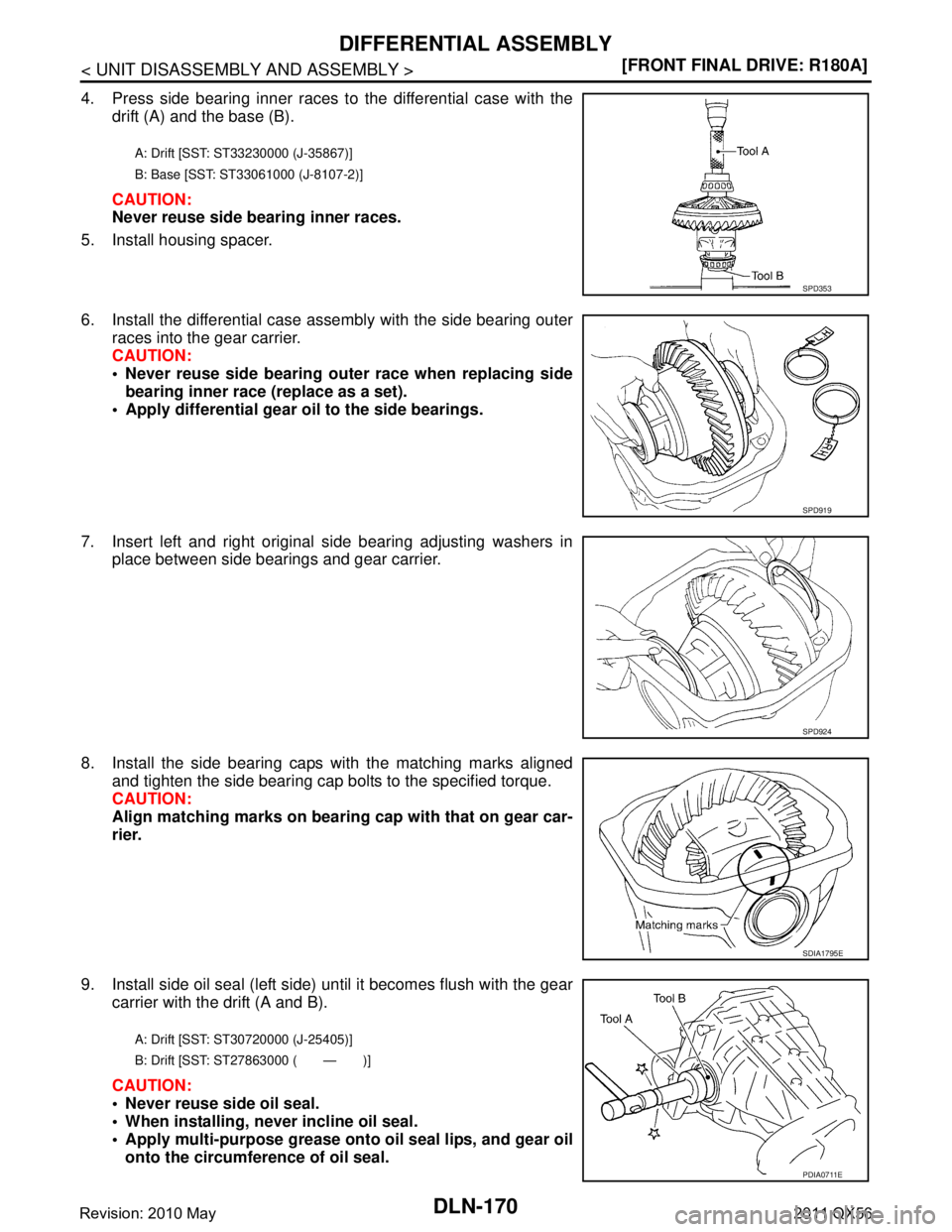 DIFFERENTIAL ASSEMBLY
< UNIT DISASSEMBLY AND ASSEMBLY >
[FRONT FINAL DRIVE: R180A]

4. Press side bearing inner races to the differential case with the drift (A) and the base (B).

A: Drift [SST: ST33230000 (J-35867)]
B: Base [SST: ST33061000 (J-8107-2)]

CAUTION:
Never reuse side bearing inner races.

5. Install housing spacer.

Tool A
Tool B
SPD353

6. Install the differential case assembly with the side bearing outer races into the gear carrier.
CAUTION:
• Never reuse side bearing outer race when replacing side bearing inner race (replace as a set).
• Apply differential gear oil to the side bearings.

SPD919

7. Insert left and right original side bearing adjusting washers in place between side bearings and gear carrier.

SPD924

8. Install the side bearing caps with the matching marks aligned and tighten the side bearing cap bolts to the specified torque.
CAUTION:
Align matching marks on bearing cap with that on gear carrier.

Matching marks
SDIA1795E

9. Install side oil seal (left side) until it becomes flush with the gear carrier with the drift (A and B).

A: Drift [SST: ST30720000 (J-25405)]
B: Drift [SST: ST27863000 ( — )]

CAUTION:
• Never reuse side oil seal.
• When installing, never incline oil seal.
• Apply multi-purpose grease onto oil seal lips, and gear oil onto the circumference of oil seal.

Tool B
Tool A
PDIA0711E

Revision: 2010 May
DLN-170
2011 QX56