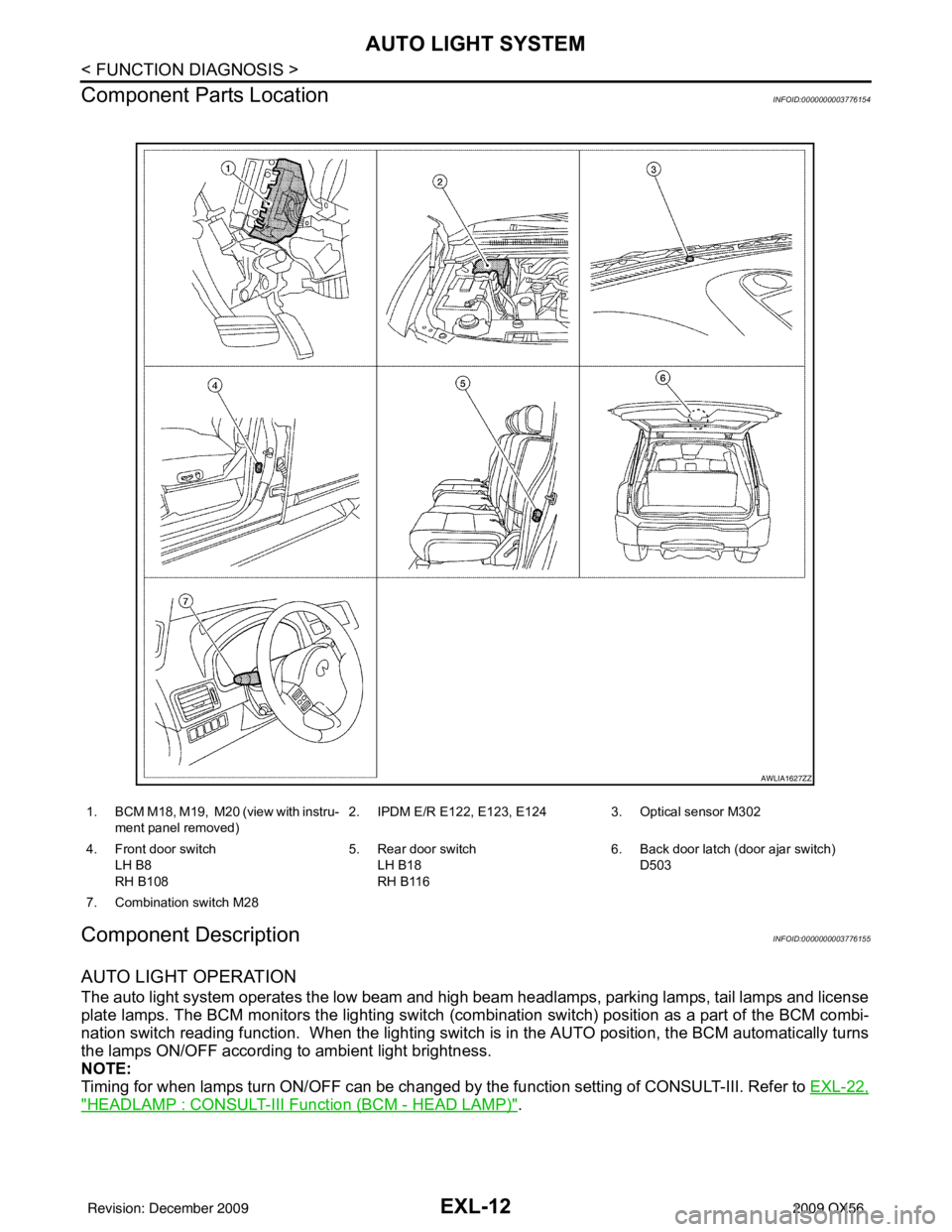 AUTO LIGHT SYSTEM

< FUNCTION DIAGNOSIS >

Component Parts Location INFOID:0000000003776154

1

2

3

4

5

6

7

AWLIA1627ZZ

1. BCM M18, M19, M20 (view with instrument panel removed)
2. IPDM E/R E122, E123, E124
3. Optical sensor M302
4. Front door switch
LH B8
RH B108
5. Rear door switch
LH B18
RH B116
6. Back door latch (door ajar switch)
D503
7. Combination switch M28

Component Description INFOID:0000000003776155

AUTO LIGHT OPERATION

The auto light system operates the low beam and high beam headlamps, parking lamps, tail lamps and license plate lamps. The BCM monitors the lighting switch (combination switch) position as a part of the BCM combination switch reading function. When the lighting switch is in the AUTO position, the BCM automatically turns the lamps ON/OFF according to ambient light brightness.
NOTE:
Timing for when lamps turn ON/OFF can be changed by the function setting of CONSULT-III. Refer to EXL-22, "HEADLAMP : CONSULT-III Function (BCM - HEAD LAMP)".

EXL-12

Revision: December 2009

2009 QX56