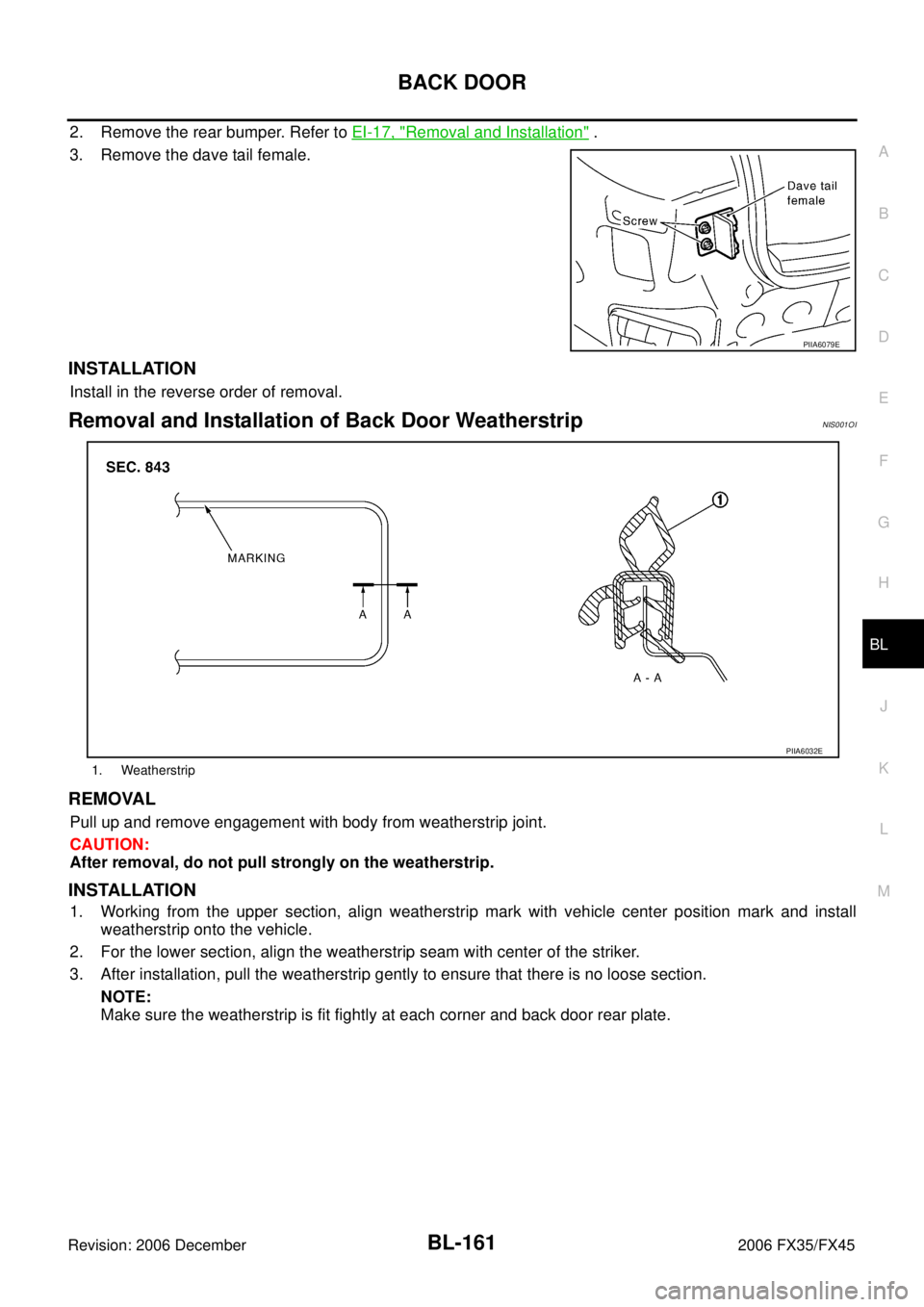 BACK DOOR

2. Remove the rear bumper. Refer to EI-17, "Removal and Installation" .

3. Remove the dave tail female.

Dave tail female

Screw

PIIA6079E

INSTALLATION

Install in the reverse order of removal.

Removal and Installation of Back Door Weatherstrip

NIS001OI

SEC. 843

MARKING

A A

1

A - A

PIIA6032E

1. Weatherstrip

REMOVAL

Pull up and remove engagement with body from weatherstrip joint.

CAUTION:
After removal, do not pull strongly on the weatherstrip.

INSTALLATION

1. Working from the upper section, align weatherstrip mark with vehicle center position mark and install weatherstrip onto the vehicle.

2. For the lower section, align the weatherstrip seam with center of the striker.

3. After installation, pull the weatherstrip gently to ensure that there is no loose section.

NOTE:
Make sure the weatherstrip is fit fightly at each corner and back door rear plate.

A
B
C
D
E
F
G
H
BL
J
K
L
M

Revision: 2006 December

BL-161

2006 FX35/FX45

carmanualsonline.info