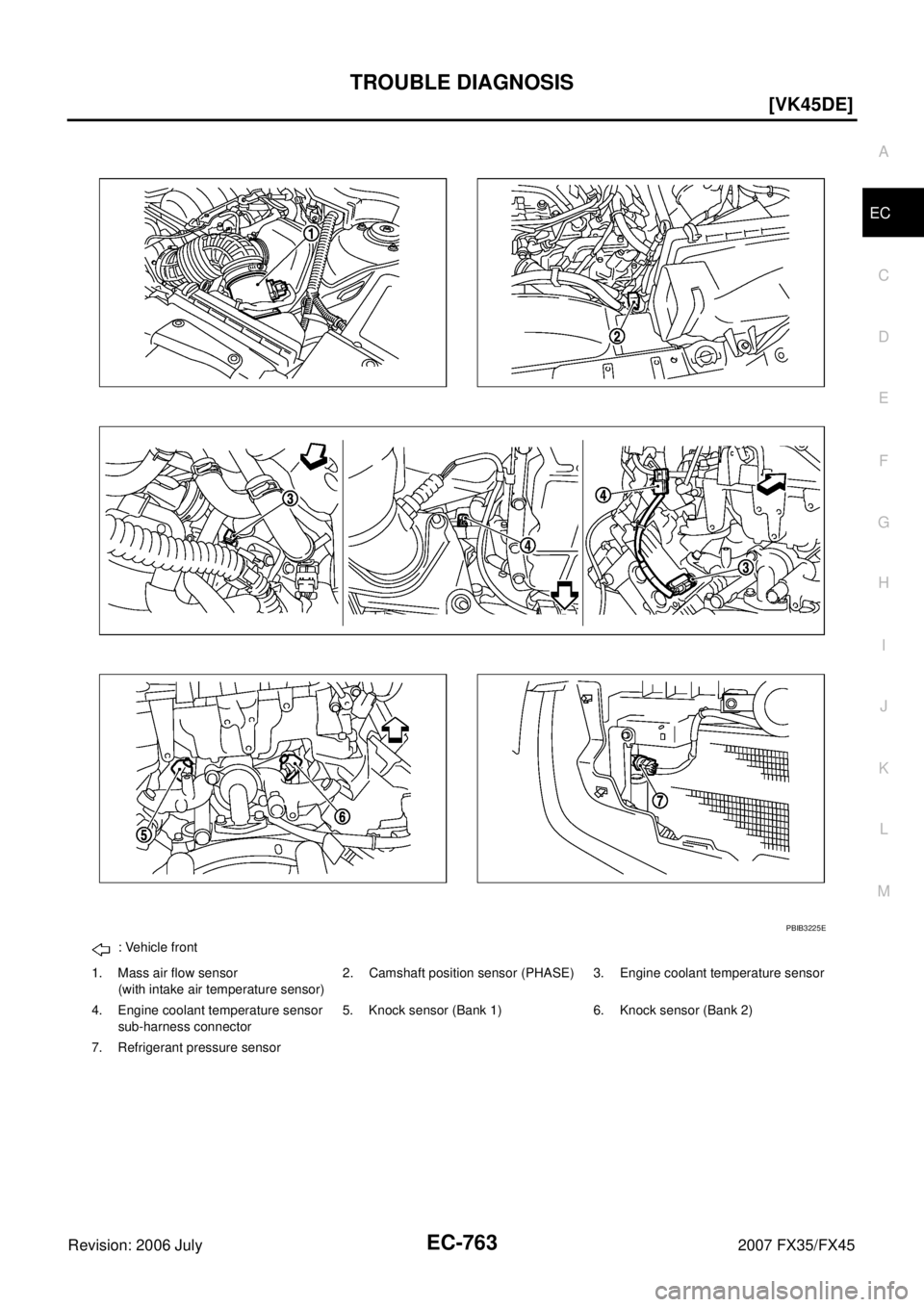 TROUBLE DIAGNOSIS

[VK45DE]

A

EC

C

D

E

F

G

H

I

J

K

L

M

1

2

3

4

4

3

5

6

7

PBIB3225E

: Vehicle front

1. Mass air flow sensor (with intake air temperature sensor)
2. Camshaft position sensor (PHASE)
3. Engine coolant temperature sensor
4. Engine coolant temperature sensor sub-harness connector
5. Knock sensor (Bank 1)
6. Knock sensor (Bank 2)
7. Refrigerant pressure sensor

Revision: 2006 July

EC-763

2007 FX35/FX45

carmanualsonline.info