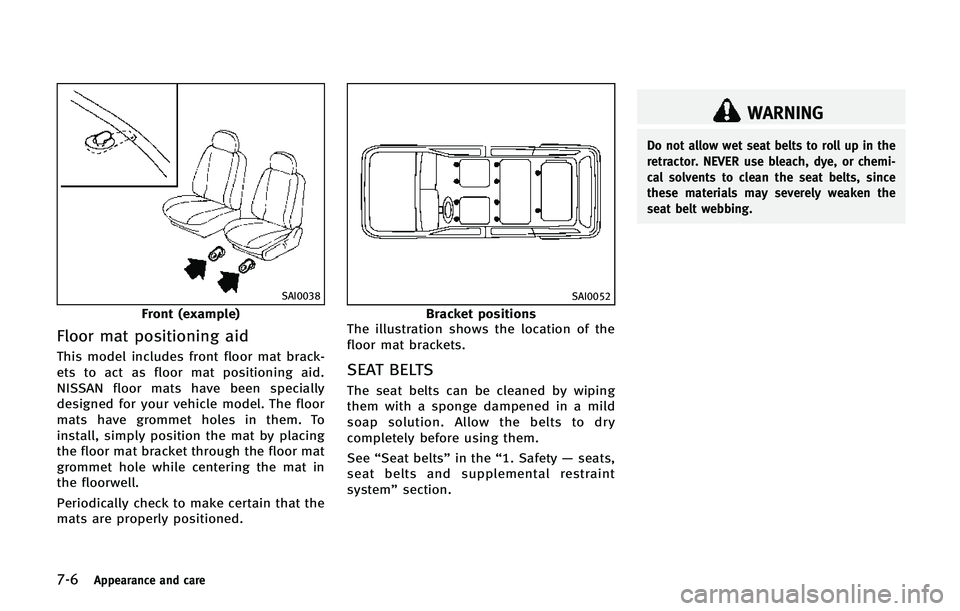 SAI0038

Front (example)

Floor mat positioning aid

This model includes front floor mat brackets to act as floor mat positioning aid. NISSAN floor mats have been specially designed for your vehicle model. The floor mats have grommet holes in them. To install, simply position the mat by placing the floor mat bracket through the floor mat grommet hole while centering the mat in the floorwell.

Periodically check to make certain that the mats are properly positioned.

SAI0052

Bracket positions

The illustration shows the location of the floor mat brackets.

SEAT BELTS

The seat belts can be cleaned by wiping them with a sponge dampened in a mild soap solution. Allow the belts to dry completely before using them.

See “Seat belts” in the “1. Safety — seats, seat belts and supplemental restraint system” section.

WARNING

Do not allow wet seat belts to roll up in the retractor. NEVER use bleach, dye, or chemical solvents to clean the seat belts, since these materials may severely weaken the seat belt webbing.

7-6 Appearance and care

carmanualsonline.info