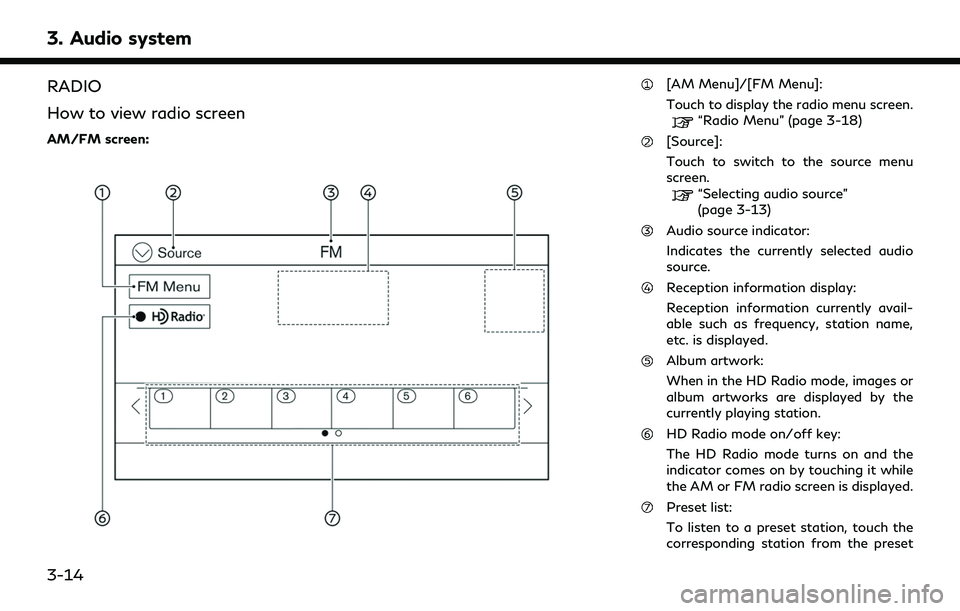 3. Audio system

RADIO

How to view radio screen

AM/FM screen:

①
②
③
④
⑤
Source
FM
FM Menu
HD Radio
1
2
3
4
5
6
⑥
⑦

① [AM Menu]/[FM Menu]:
Touch to display the radio menu screen.
"Radio Menu" (page 3-18)

② [Source]:
Touch to switch to the source menu screen.
"Selecting audio source" (page 3-13)

③ Audio source indicator:
Indicates the currently selected audio source.

④ Reception information display:
Reception information currently available such as frequency, station name, etc. is displayed.

⑤ Album artwork:
When in the HD Radio mode, images or album artworks are displayed by the currently playing station.

⑥ HD Radio mode on/off key:
The HD Radio mode turns on and the indicator comes on by touching it while the AM or FM radio screen is displayed.

⑦ Preset list:
To listen to a preset station, touch the corresponding station from the preset

3-14

carmanualsonline.info