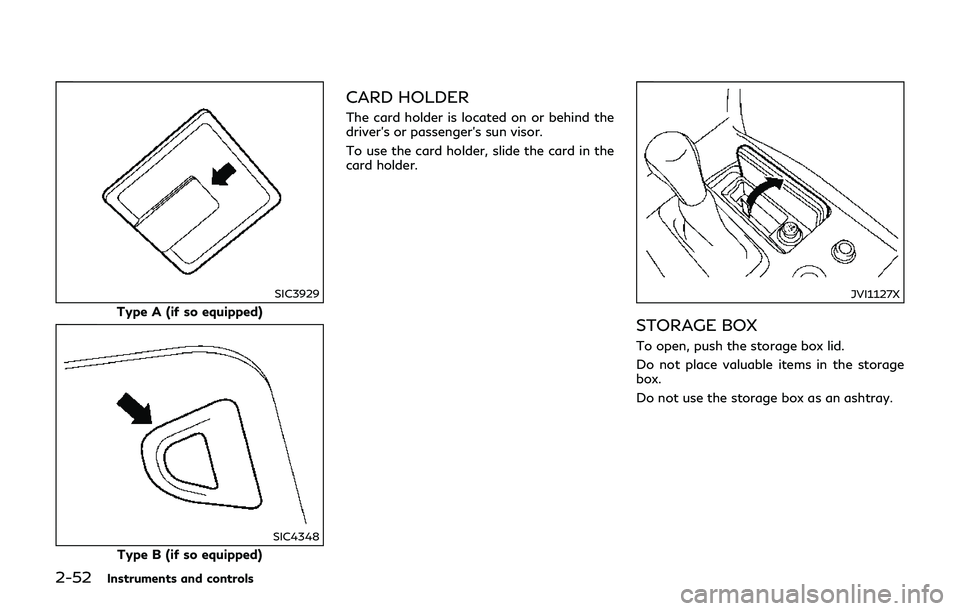 SIC3929

Type A (if so equipped)

SIC4348

Type B (if so equipped)

CARD HOLDER

The card holder is located on or behind the driver's or passenger's sun visor.

To use the card holder, slide the card in the card holder.

JVI1127X

STORAGE BOX

To open, push the storage box lid.

Do not place valuable items in the storage box.

Do not use the storage box as an ashtray.

2-52 Instruments and controls

carmanualsonline.info