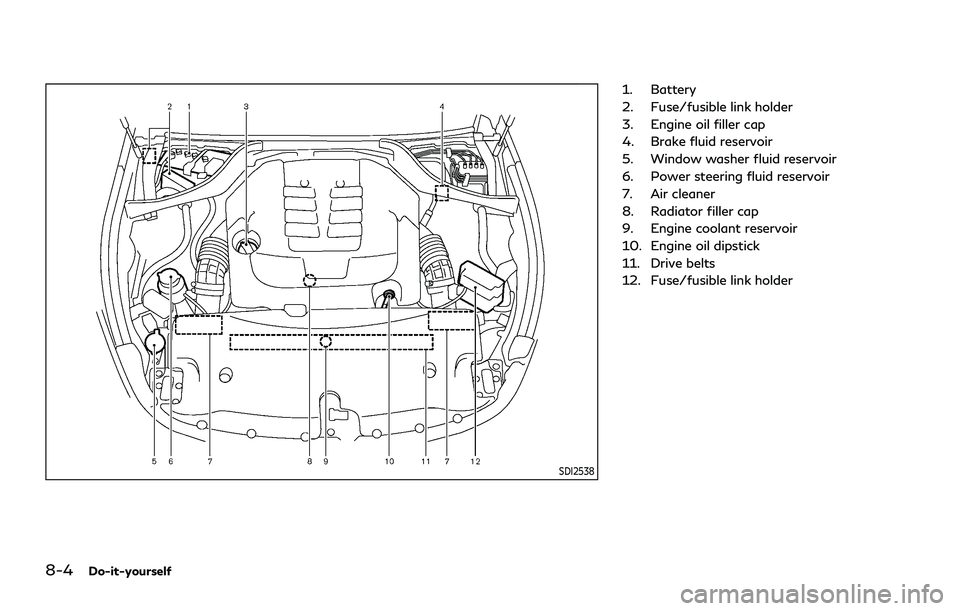 2 1 3 4

5 6 7 8 9 10 11 7 12

SDI2538

1. Battery
2. Fuse/fusible link holder
3. Engine oil filler cap
4. Brake fluid reservoir
5. Window washer fluid reservoir
6. Power steering fluid reservoir
7. Air cleaner
8. Radiator filler cap
9. Engine coolant reservoir
10. Engine oil dipstick
11. Drive belts
12. Fuse/fusible link holder

8-4 Do-it-yourself

carmanualsonline.info