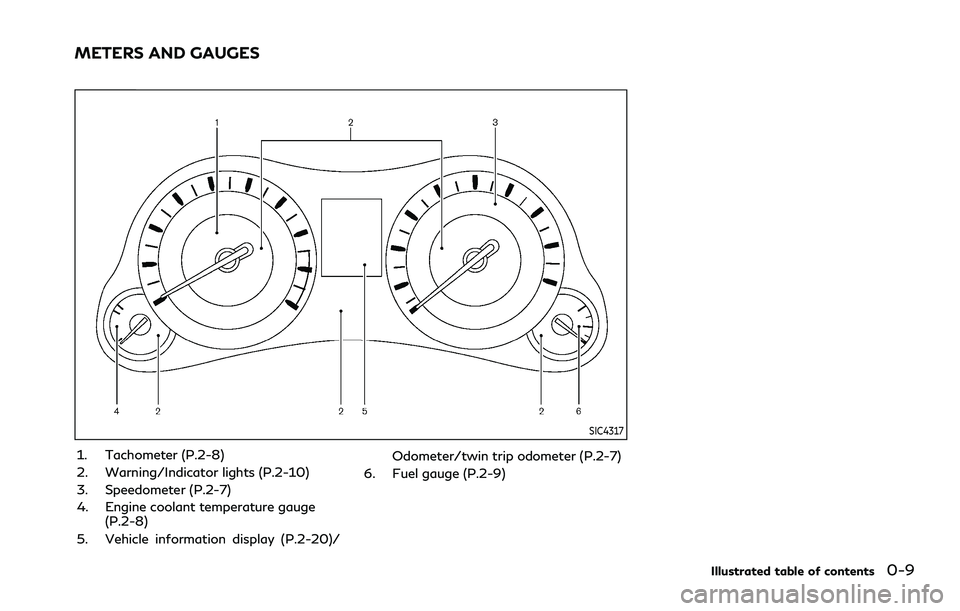 METERS AND GAUGES

1 2 3

4 2 2 5 2 6

SIC4317

1. Tachometer (P.2-8)
2. Warning/Indicator lights (P.2-10)
3. Speedometer (P.2-7)
4. Engine coolant temperature gauge (P.2-8)
5. Vehicle information display (P.2-20)/ Odometer/twin trip odometer (P.2-7)
6. Fuel gauge (P.2-9)

Illustrated table of contents 0-9

carmanualsonline.info