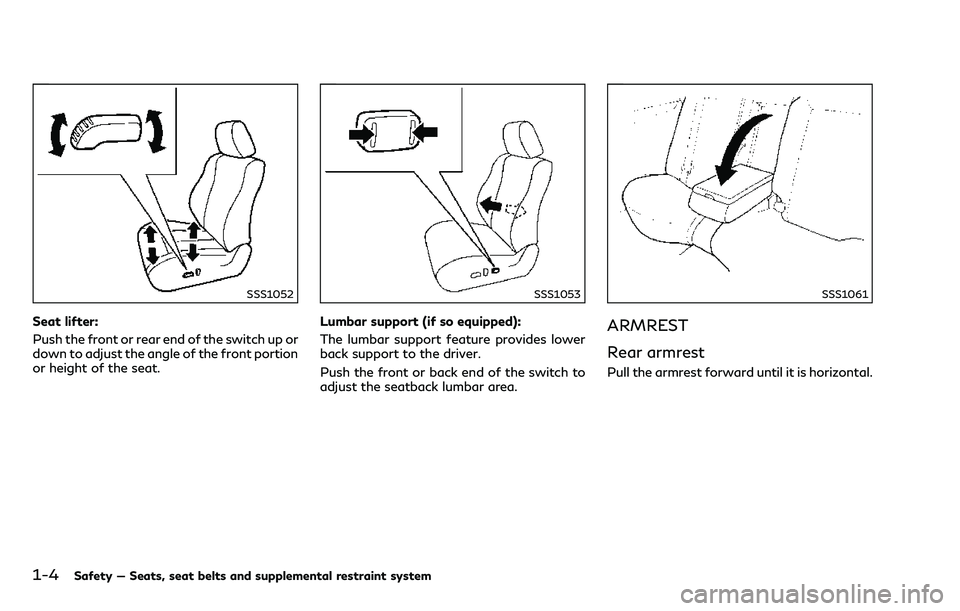 SSS1052

Seat lifter:

Push the front or rear end of the switch up or down to adjust the angle of the front portion or height of the seat.

SSS1053

Lumbar support (if so equipped):

The lumbar support feature provides lower back support to the driver.

Push the front or back end of the switch to adjust the seatback lumbar area.

SSS1061

ARMREST

Rear armrest

Pull the armrest forward until it is horizontal.

1-4 Safety — Seats, seat belts and supplemental restraint system

carmanualsonline.info