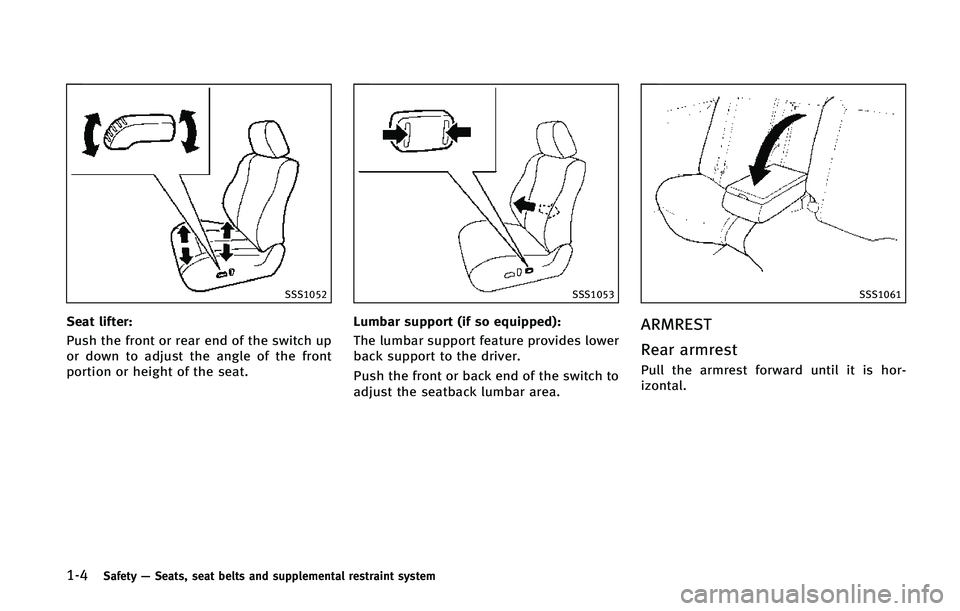 SSS1052

Seat lifter:

Push the front or rear end of the switch up or down to adjust the angle of the front portion or height of the seat.

SSS1053

Lumbar support (if so equipped):

The lumbar support feature provides lower back support to the driver.

Push the front or back end of the switch to adjust the seatback lumbar area.

SSS1061

ARMREST

Rear armrest

Pull the armrest forward until it is horizontal.

1-4 Safety — Seats, seat belts and supplemental restraint system

carmanualsonline.info