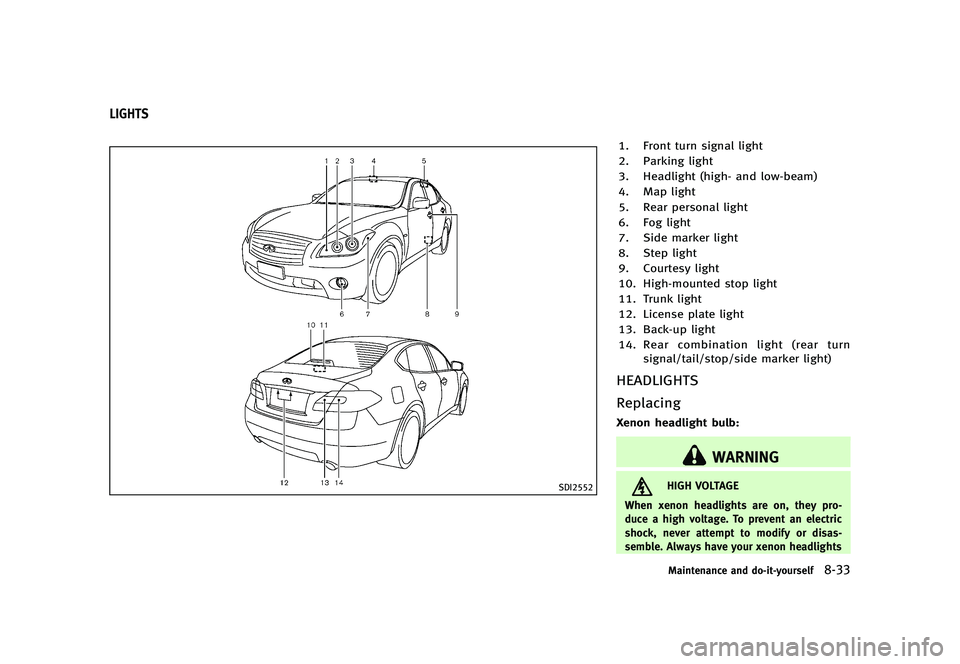 LIGHTS

1 2 3 4 5

6 7 8 9

10 11

12 13 14

SDI2552

1. Front turn signal light
2. Parking light
3. Headlight (high- and low-beam)
4. Map light
5. Rear personal light
6. Fog light
7. Side marker light
8. Step light
9. Courtesy light
10. High-mounted stop light
11. Trunk light
12. License plate light
13. Back-up light
14. Rear combination light (rear turn signal/tail/stop/side marker light)

HEADLIGHTS

Replacing

Xenon headlight bulb:

WARNING

HIGH VOLTAGE

When xenon headlights are on, they produce a high voltage. To prevent an electric shock, never attempt to modify or disassemble. Always have your xenon headlights

Maintenance and do-it-yourself 8-33

carmanualsonline.info